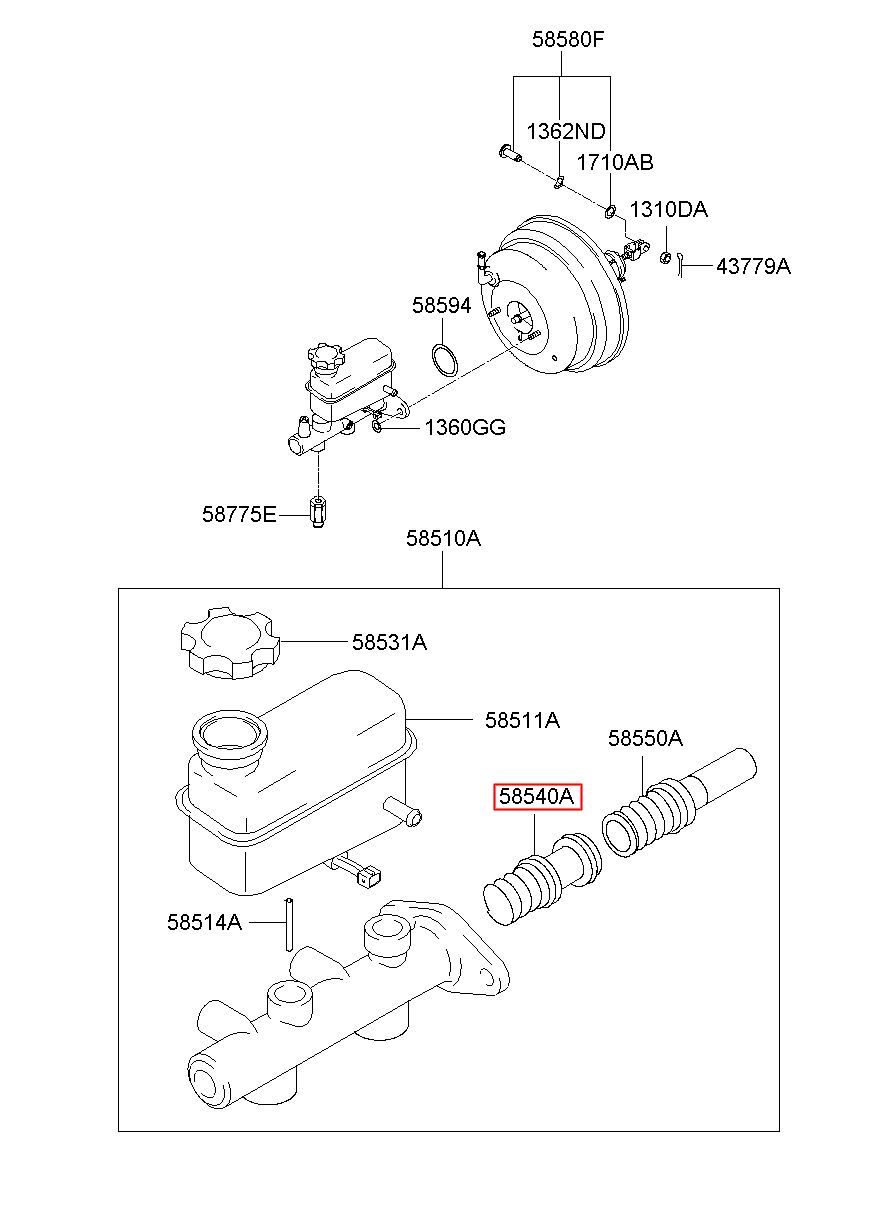 58580F
1362ND
1710AB
1310DA
43779A
58594
1360GG
58775E
58510A
58531A
58511A
58550A
58540A
58514A