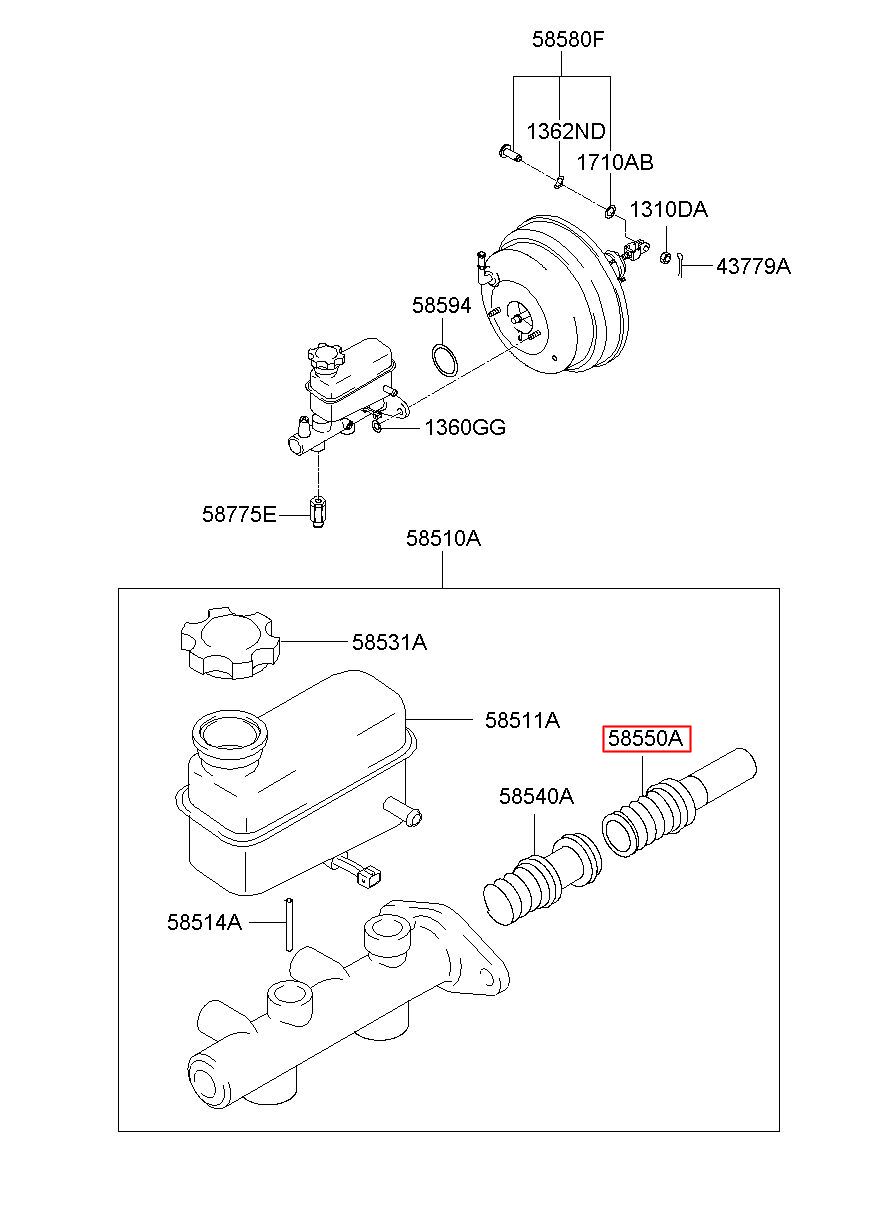 58580F
1362ND
1710AB
1310DA
43779A
58594
1360GG
58775E
58510A
58531A
58511A
58550A
58540A
58514A