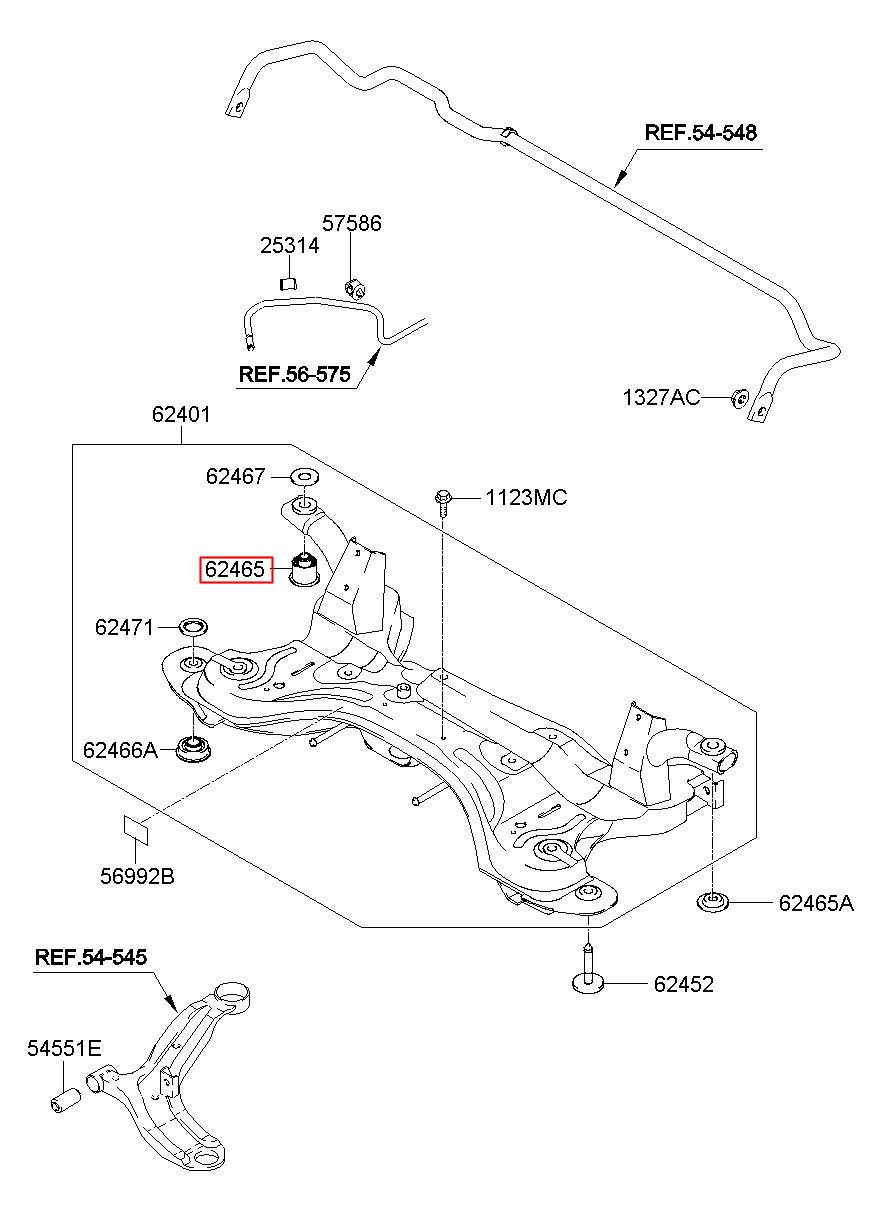 REF.54-548

57586

25314

REF.56-575

1327AC

62401

62467

1123MC

62465

62471

62466A

56992B

62465A

62452

REF.54-545

54551E