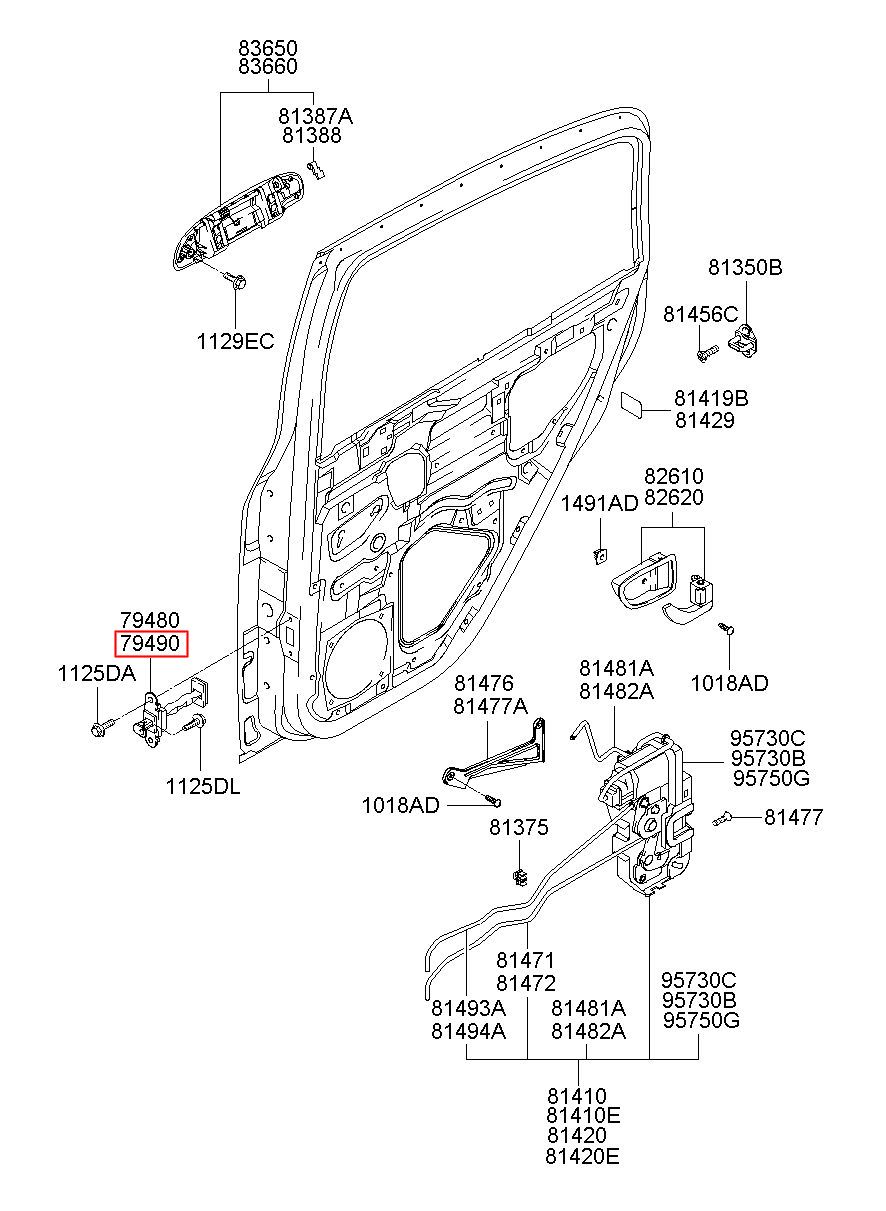 83650
83660

81387A
81388

1129EC

81350B

81456C

81419B
81429

82610
82620

1491AD

1018AD

79480
79490

1125DA

1125DL

81476
81477A

1018AD

81481A
81482A

95730C
95730B
95750G

81477

81375

81471
81472

81493A
81494A

81481A
81482A

95730C
95730B
95750G

81410
81410E
81420
81420E