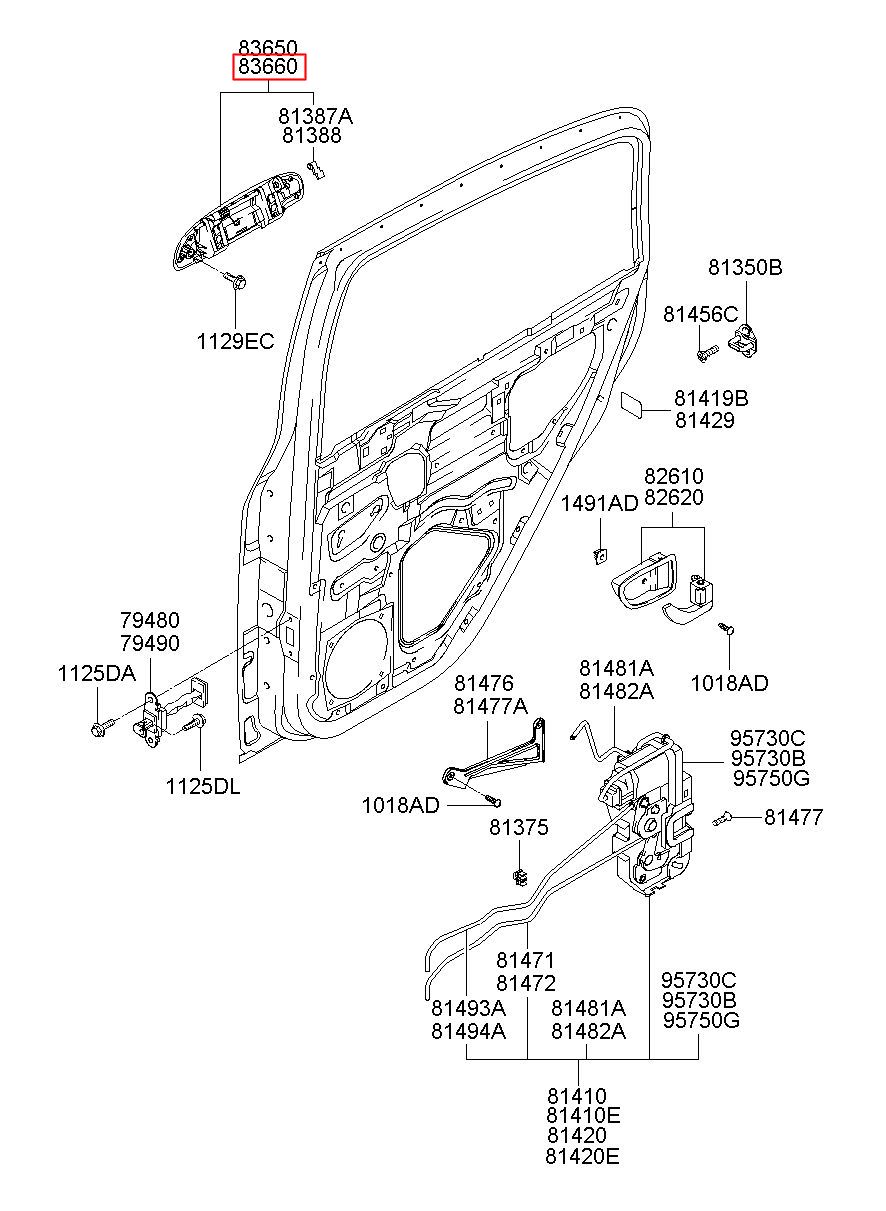 83650
83660
81387A
81388
1129EC
81350B
81456C
81419B
81429
82610
82620
1491AD
1018AD
79480
79490
1125DA
1125DL
81476
81477A
1018AD
81481A
81482A
95730C
95730B
95750G
81477
81375
81471
81472
81493A
81494A
81481A
81482A
95730C
95730B
95750G
81410
81410E
81420
81420E