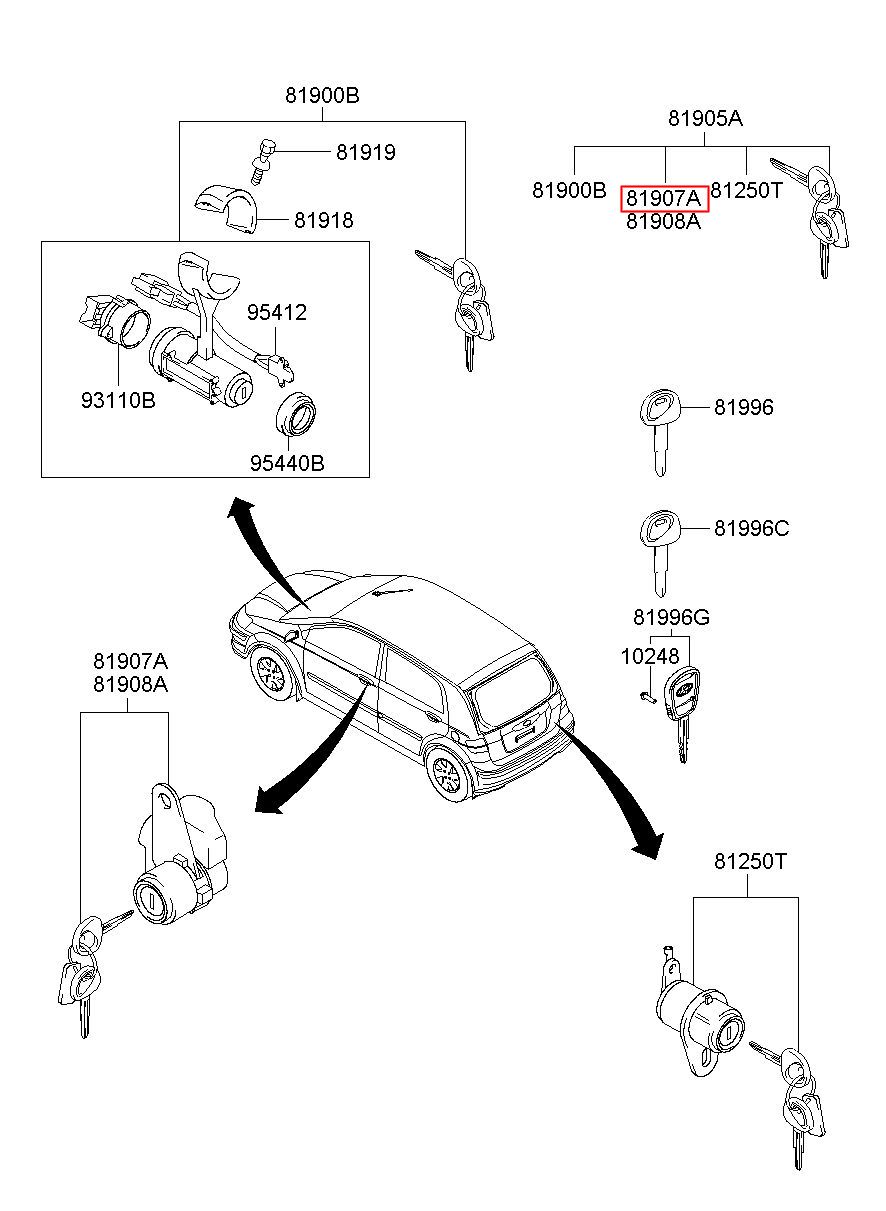 81900B
81919
81918
95412
93110B
95440B
81905A
81900B
81907A
81908A
81250T
81996
81996C
81996G
10248
81907A
81908A
81250T