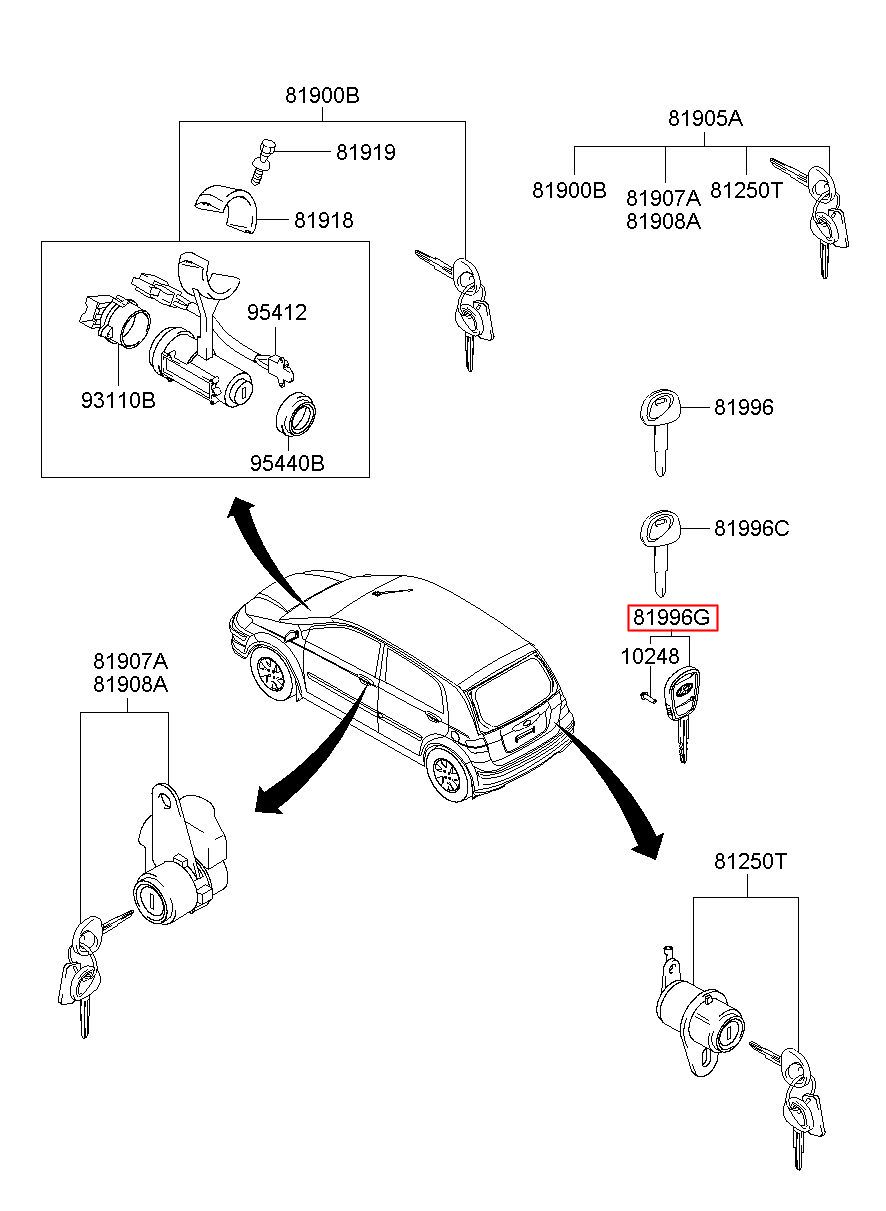 81900B

81919

81918

95412

93110B

95440B

81905A

81900B

81907A
81908A

81250T

81996

81996C

81996G

10248

81907A
81908A

81250T