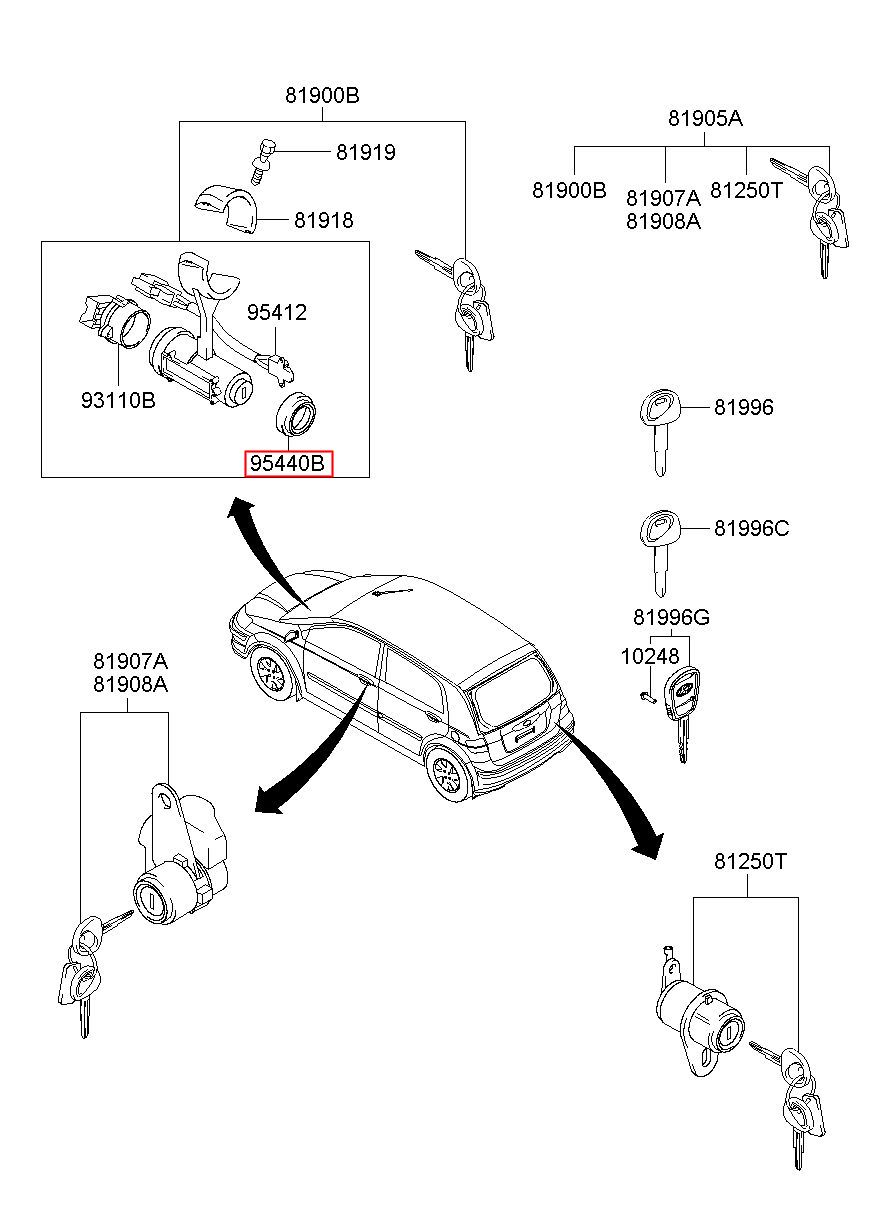 81900B
81919
81918
95412
93110B
95440B
81905A
81900B
81907A
81908A
81250T
81996
81996C
81996G
10248
81907A
81908A
81250T