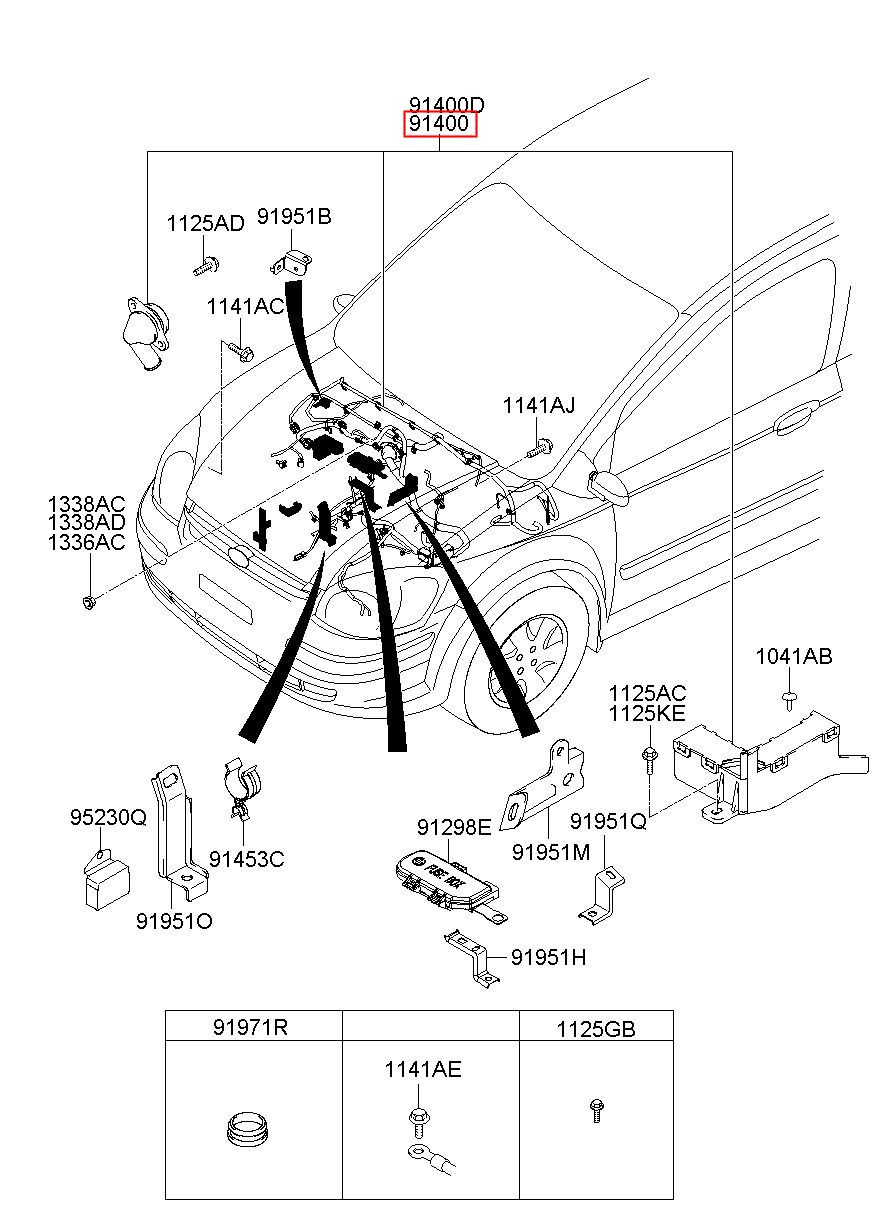 91400D
91400

1125AD
91951B
1141AC
1141AJ
1338AC
1338AD
1336AC

1041AB
1125AC
1125KE

95230Q
91453C
91951O
91298E
FUSE BOX
91951M
91951Q
91951H

| 91971R | | 1125GB |
|---|---|---|
| | 1141AE | |