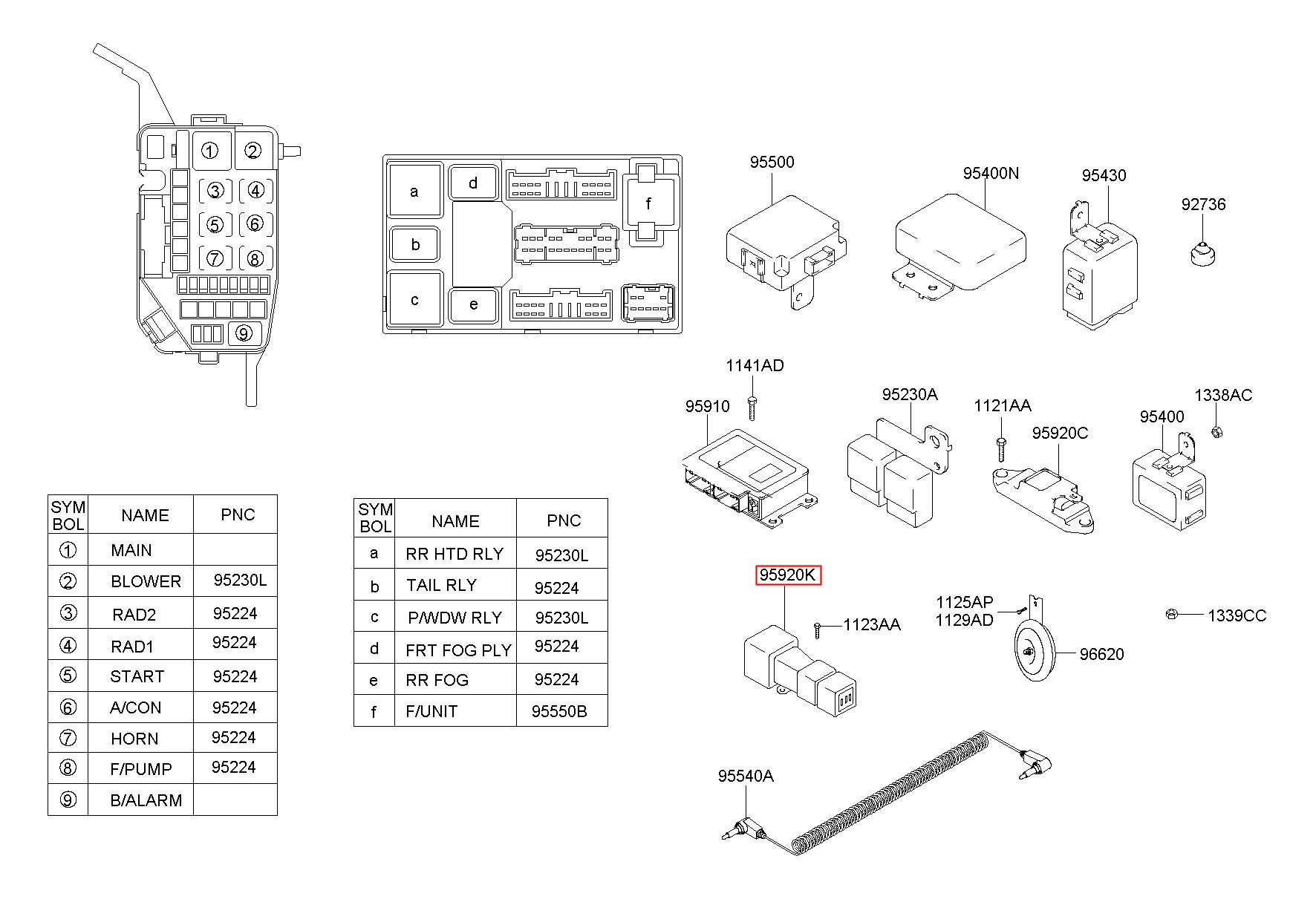 ①
②
③
④
⑤
⑥
⑦
⑧
⑨

a
b
c
d
e
f

95500
95400N
95430
92736
1141AD
95910
95230A
1121AA
95920C
95400
1338AC
95920K
1123AA
1125AP
1129AD
96620
1339CC
95540A

| SYM BOL | NAME | PNC |
|---|---|---|
| ① | MAIN | |
| ② | BLOWER | 95230L |
| ③ | RAD2 | 95224 |
| ④ | RAD1 | 95224 |
| ⑤ | START | 95224 |
| ⑥ | A/CON | 95224 |
| ⑦ | HORN | 95224 |
| ⑧ | F/PUMP | 95224 |
| ⑨ | B/ALARM | |

| SYM BOL | NAME | PNC |
|---|---|---|
| a | RR HTD RLY | 95230L |
| b | TAIL RLY | 95224 |
| c | P/WDW RLY | 95230L |
| d | FRT FOG PLY | 95224 |
| e | RR FOG | 95224 |
| f | F/UNIT | 95550B |