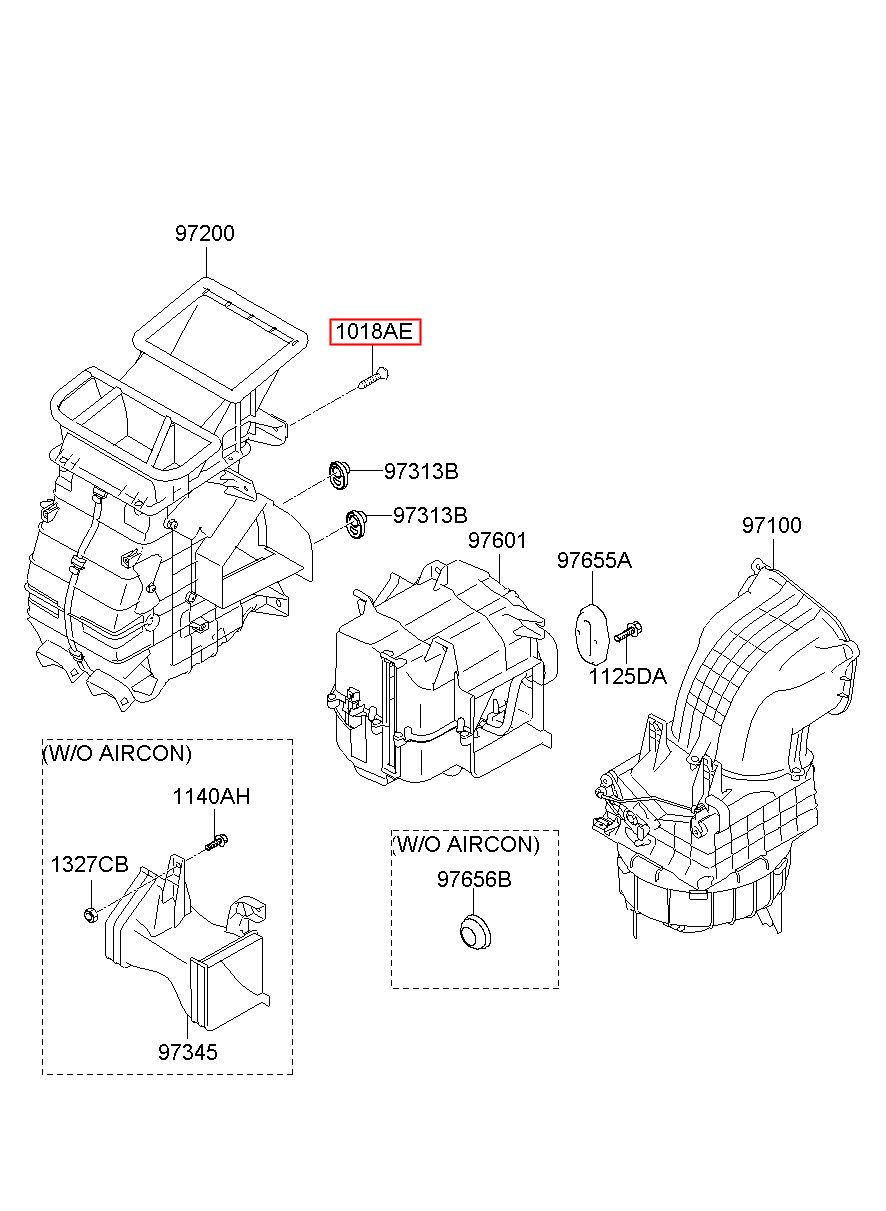 97200

1018AE

97313B

97313B

97601

97655A

97100

1125DA

(W/O AIRCON)

1140AH

1327CB

97345

(W/O AIRCON)

97656B