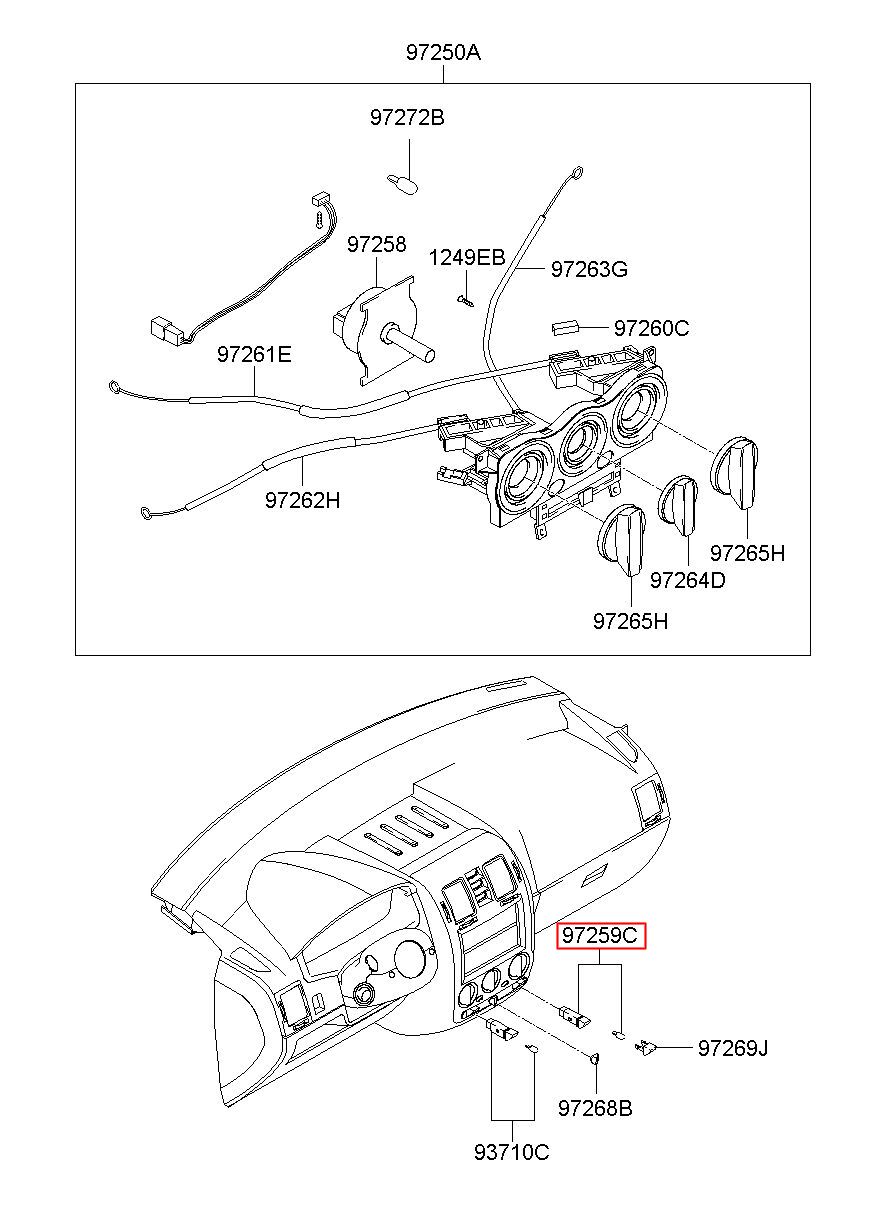 97250A

97272B

97258

1249EB

97263G

97260C

97261E

97262H

97265H

97264D

97265H

97259C

97269J

97268B

93710C