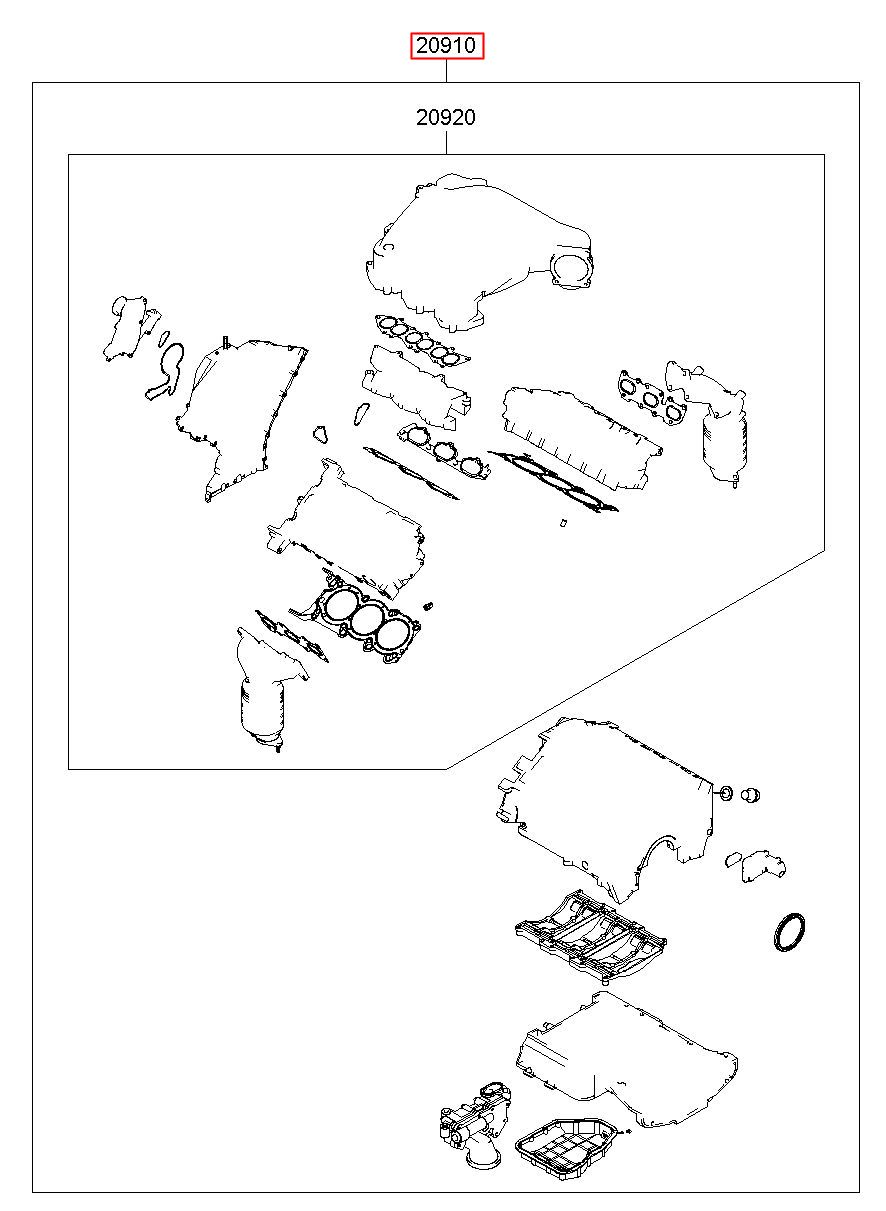 20910

20920