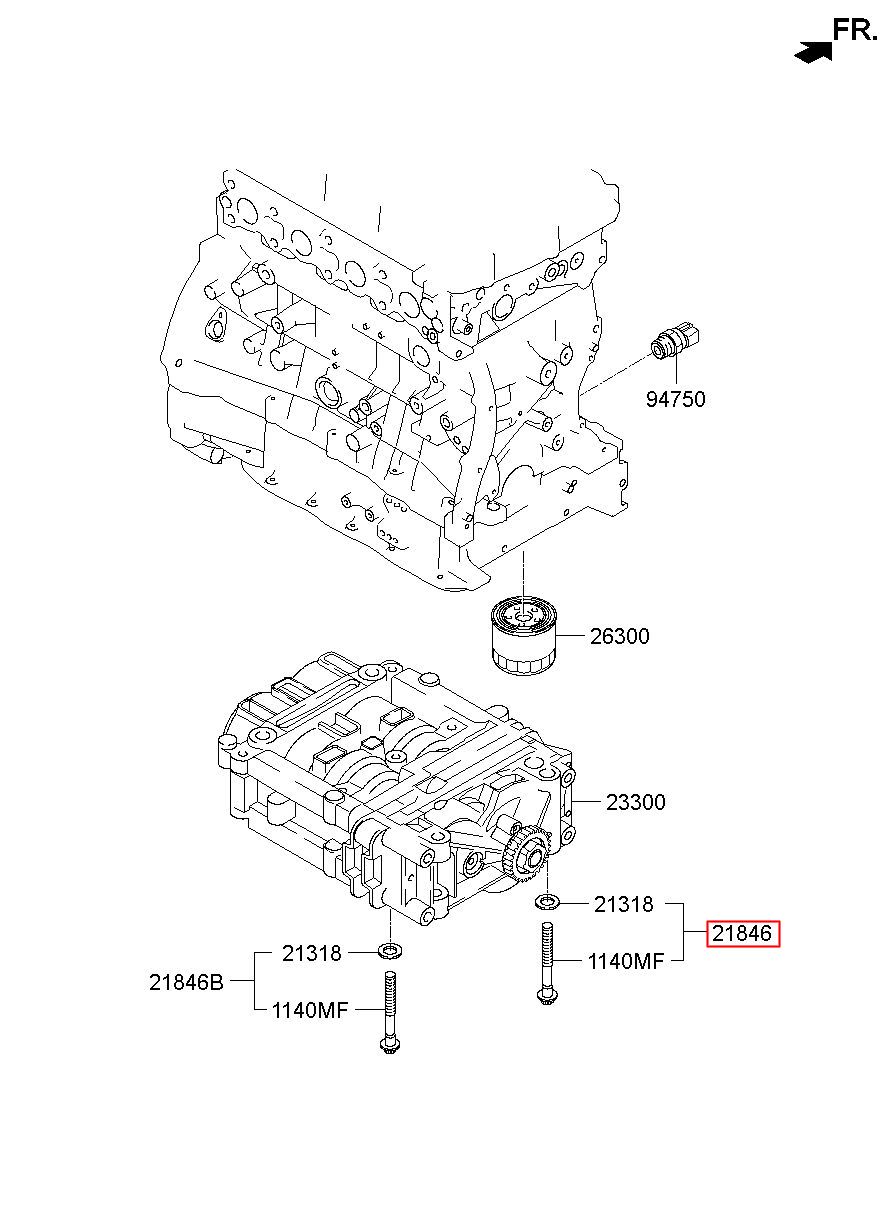 FR.

94750

26300

23300

21318

21846

1140MF

21318

21846B

1140MF