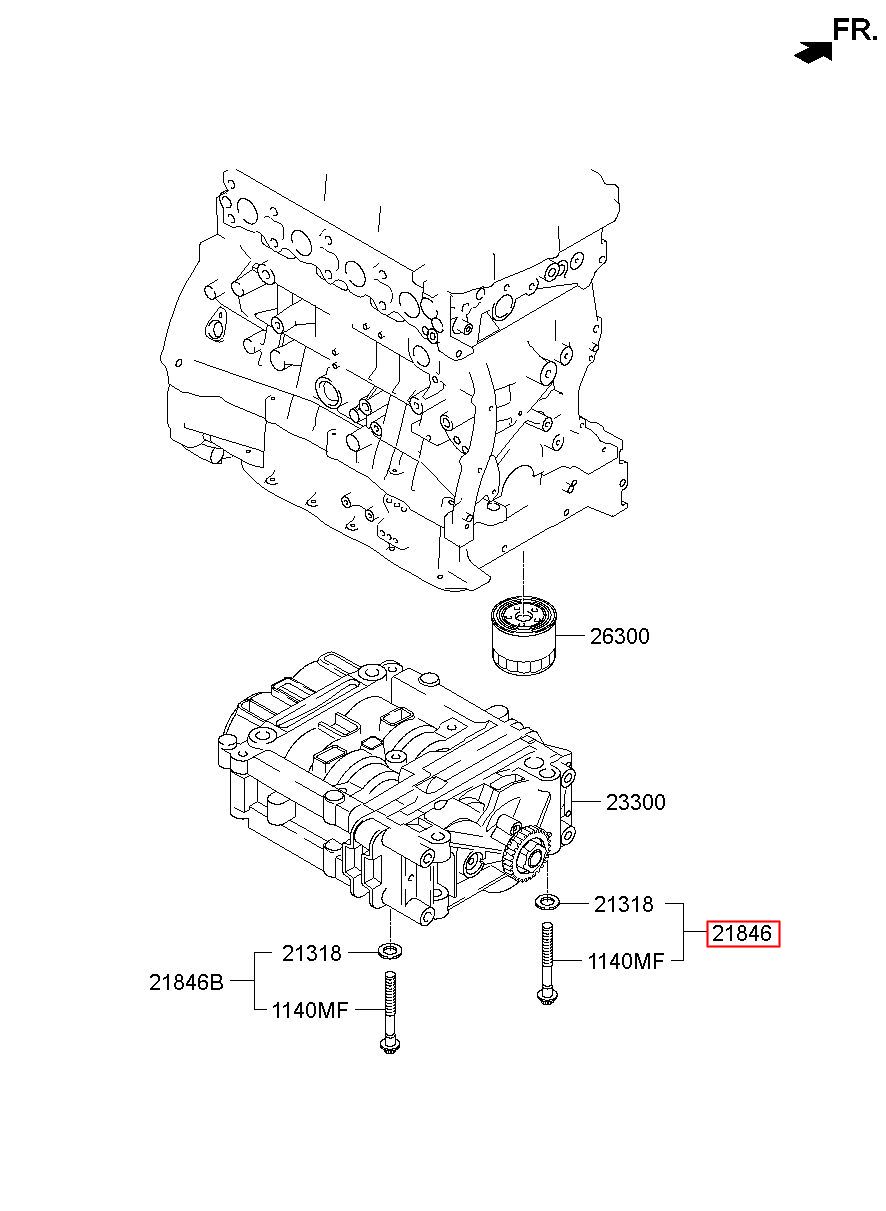 FR.

26300

23300

21318

21846

1140MF

21318

21846B

1140MF