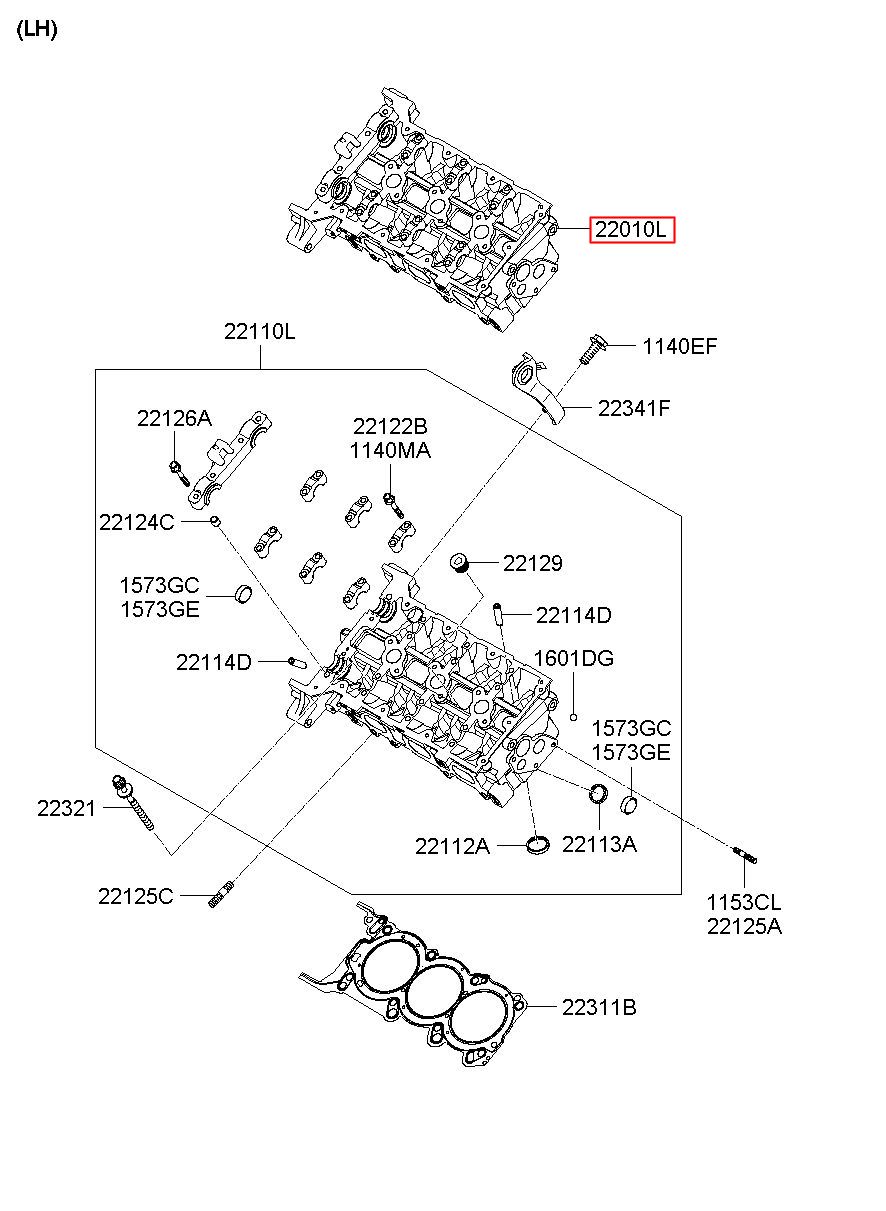 (LH)

22010L

22110L

1140EF

22341F

22126A

22122B
1140MA

22124C

22129

1573GC
1573GE

22114D

22114D

1601DG

1573GC
1573GE

22321

22112A

22113A

22125C

1153CL
22125A

22311B