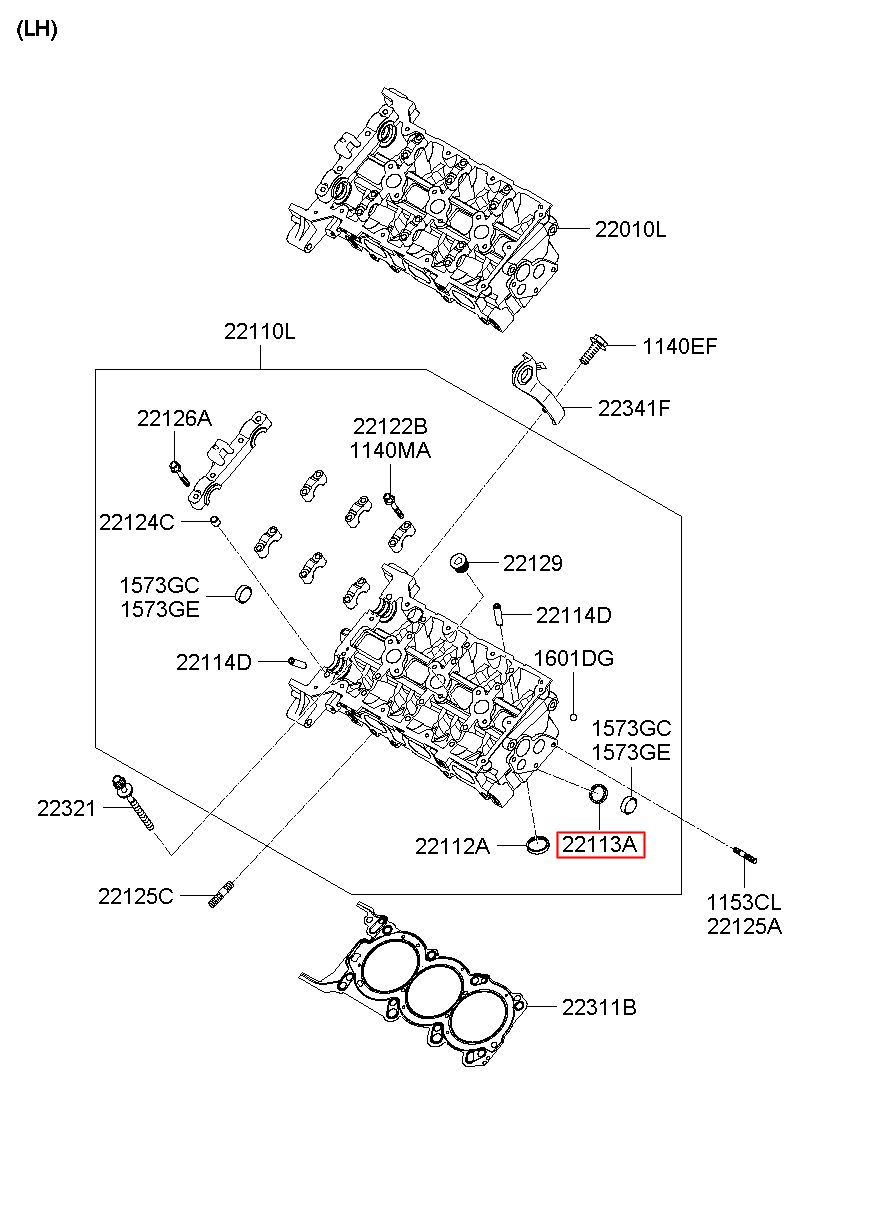 (LH)

22010L

22110L

1140EF

22341F

22126A

22122B
1140MA

22124C

22129

1573GC
1573GE

22114D

22114D

1601DG

1573GC
1573GE

22321

22112A

22113A

22125C

1153CL
22125A

22311B