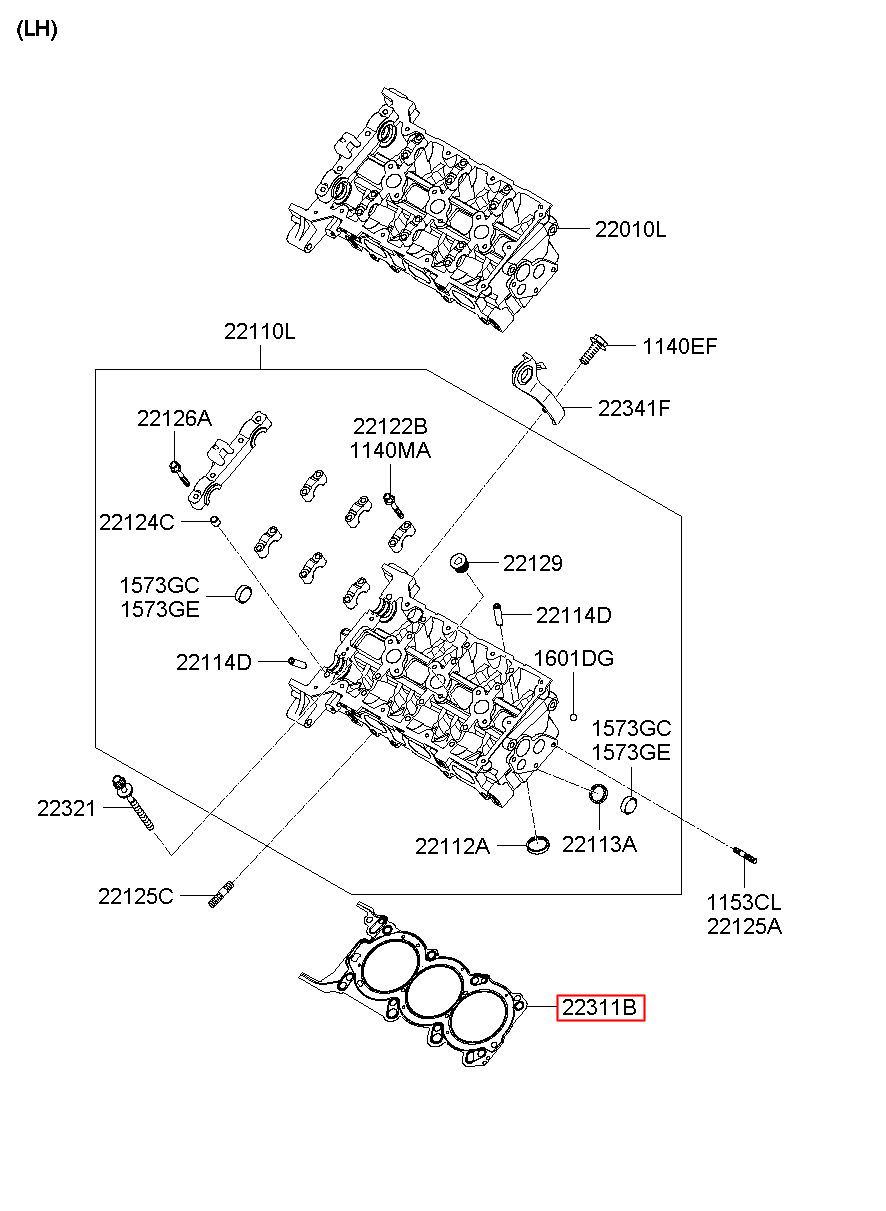 (LH)

22010L

22110L

1140EF

22341F

22126A

22122B
1140MA

22124C

22129

1573GC
1573GE

22114D

22114D

1601DG

1573GC
1573GE

22321

22112A

22113A

22125C

1153CL
22125A

22311B