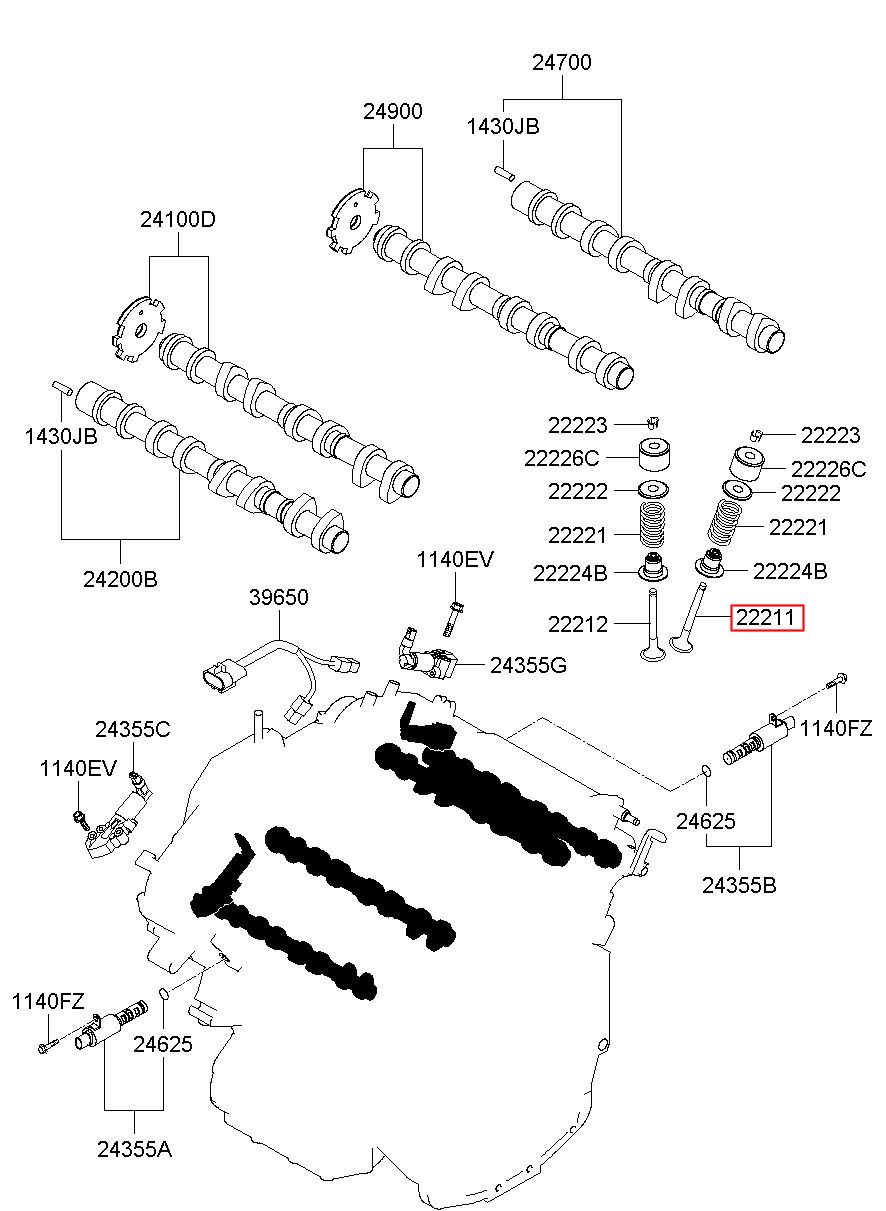 24700

1430JB

24900

24100D

1430JB

24200B

22223

22226C

22222

22221

22224B

22212

22223

22226C

22222

22221

22224B

22211

1140EV

39650

24355G

24355C

1140EV

1140FZ

24625

24355B

1140FZ

24625

24355A