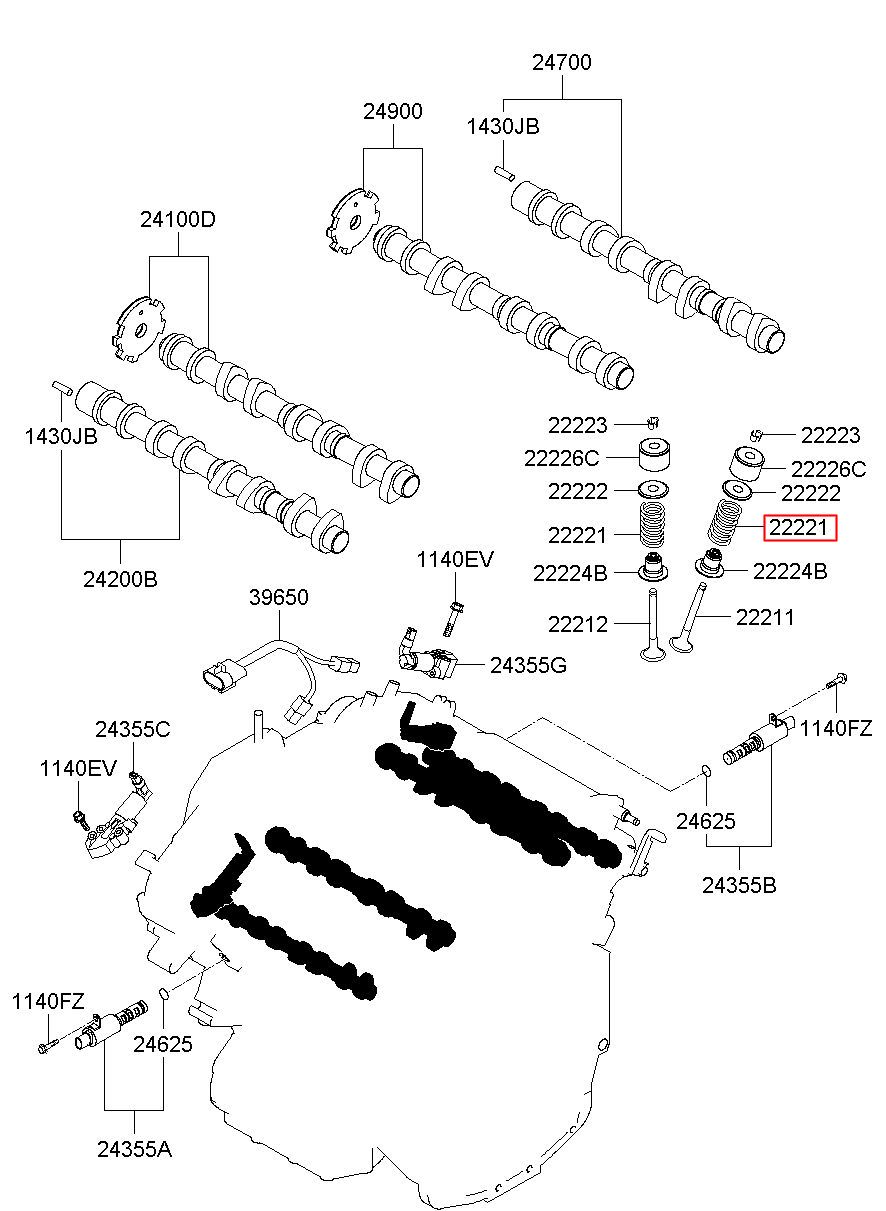 24700
1430JB
24900
24100D
1430JB
24200B
22223
22226C
22222
22221
22224B
22212
22223
22226C
22222
22221
22224B
22211
1140EV
39650
24355G
24355C
1140EV
1140FZ
24625
24355B
1140FZ
24625
24355A