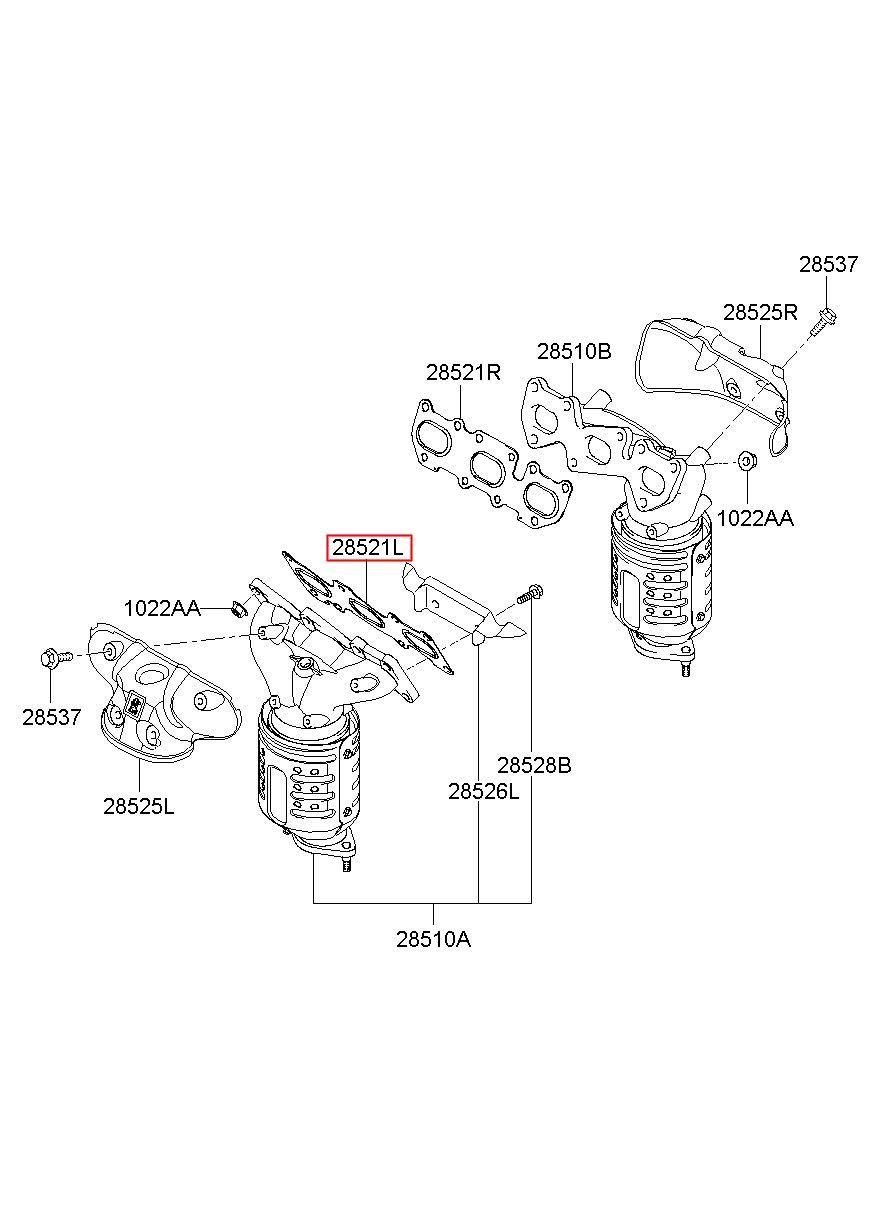 28537
28525R
28510B
28521R
1022AA
28521L
1022AA
28537
28525L
28528B
28526L
28510A