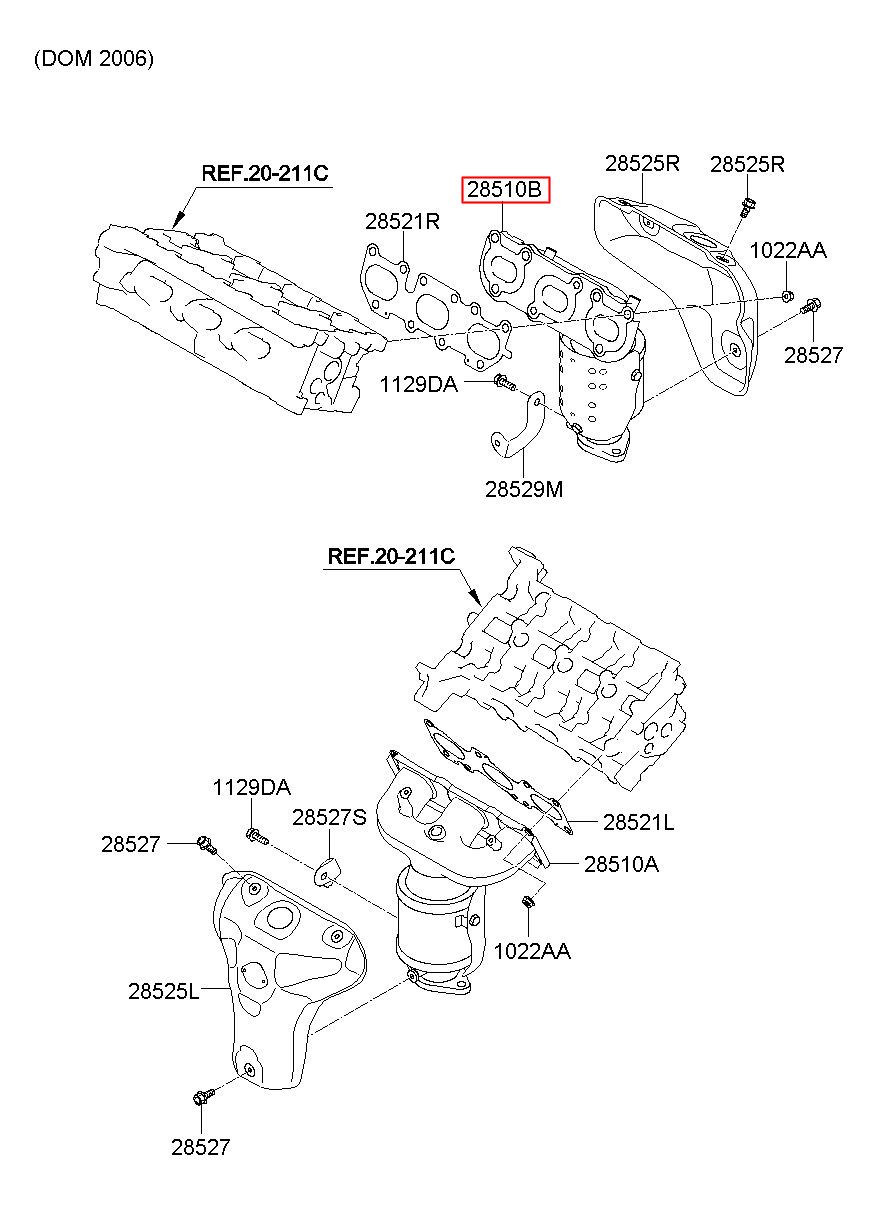 (DOM 2006)

REF.20-211C

28521R

28510B

28525R

28525R

1022AA

28527

1129DA

28529M

REF.20-211C

1129DA

28527S

28527

28521L

28510A

1022AA

28525L

28527