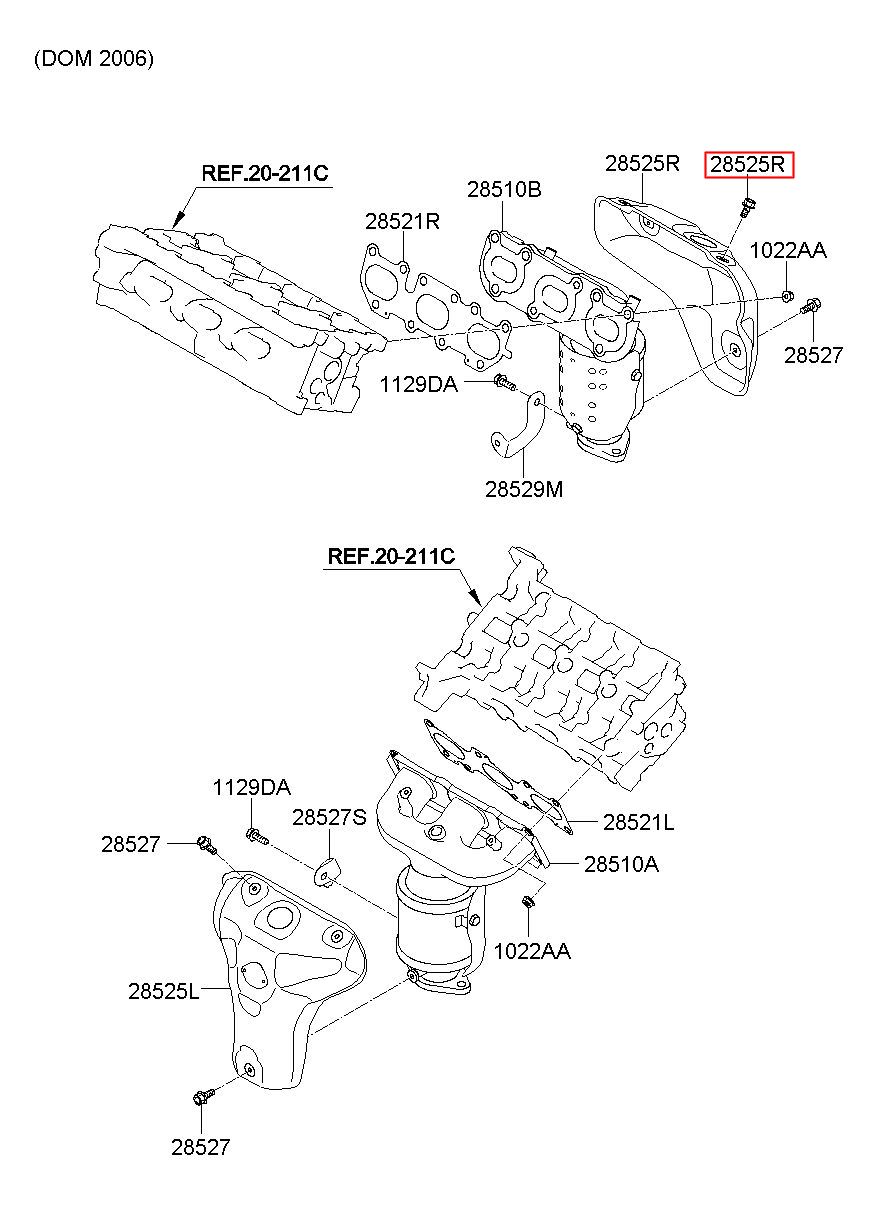 (DOM 2006)

REF.20-211C

28521R

28510B

28525R

28525R

1022AA

28527

1129DA

28529M

REF.20-211C

1129DA

28527

28527S

28521L

28510A

1022AA

28525L

28527