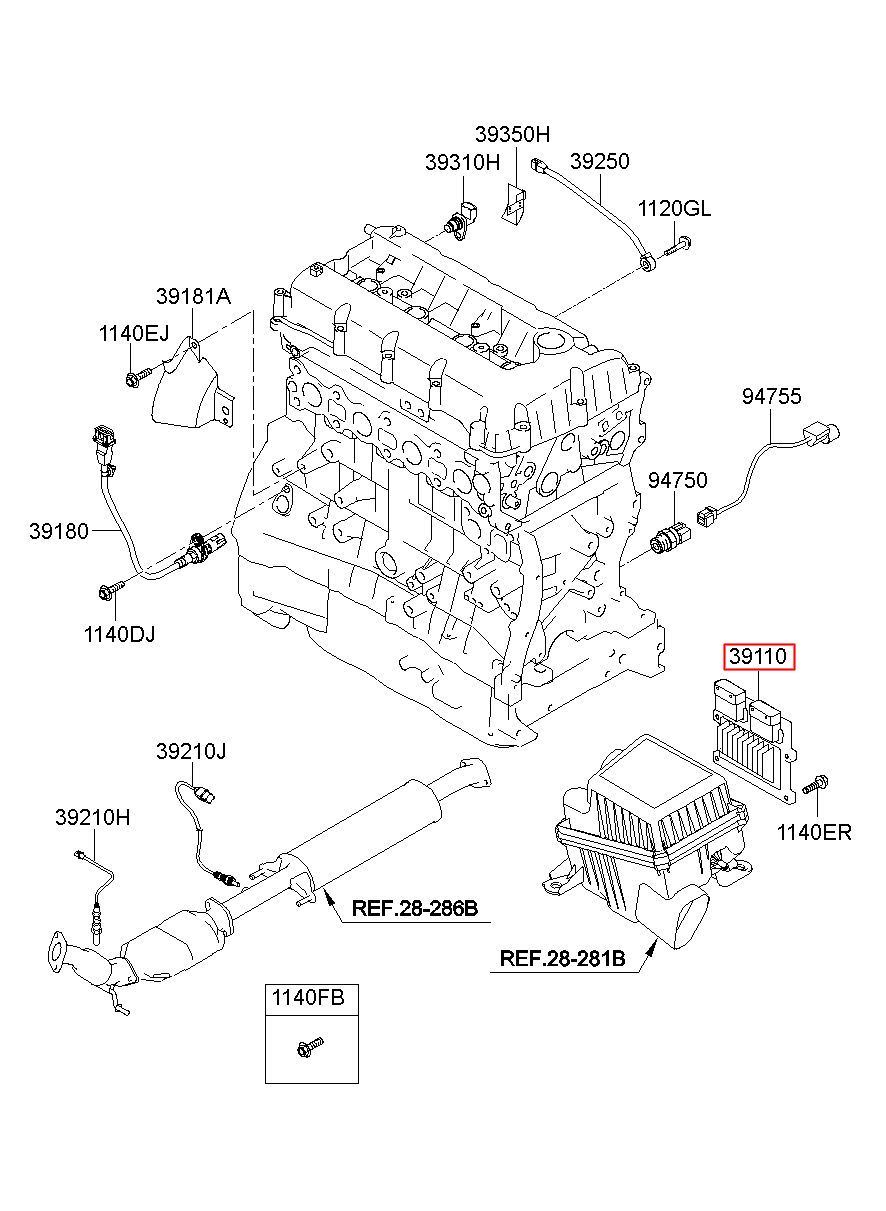 39350H
39310H
39250
1120GL
39181A
1140EJ
94755
94750
39180
1140DJ
39110
39210J
39210H
1140ER
REF.28-286B
REF.28-281B
1140FB