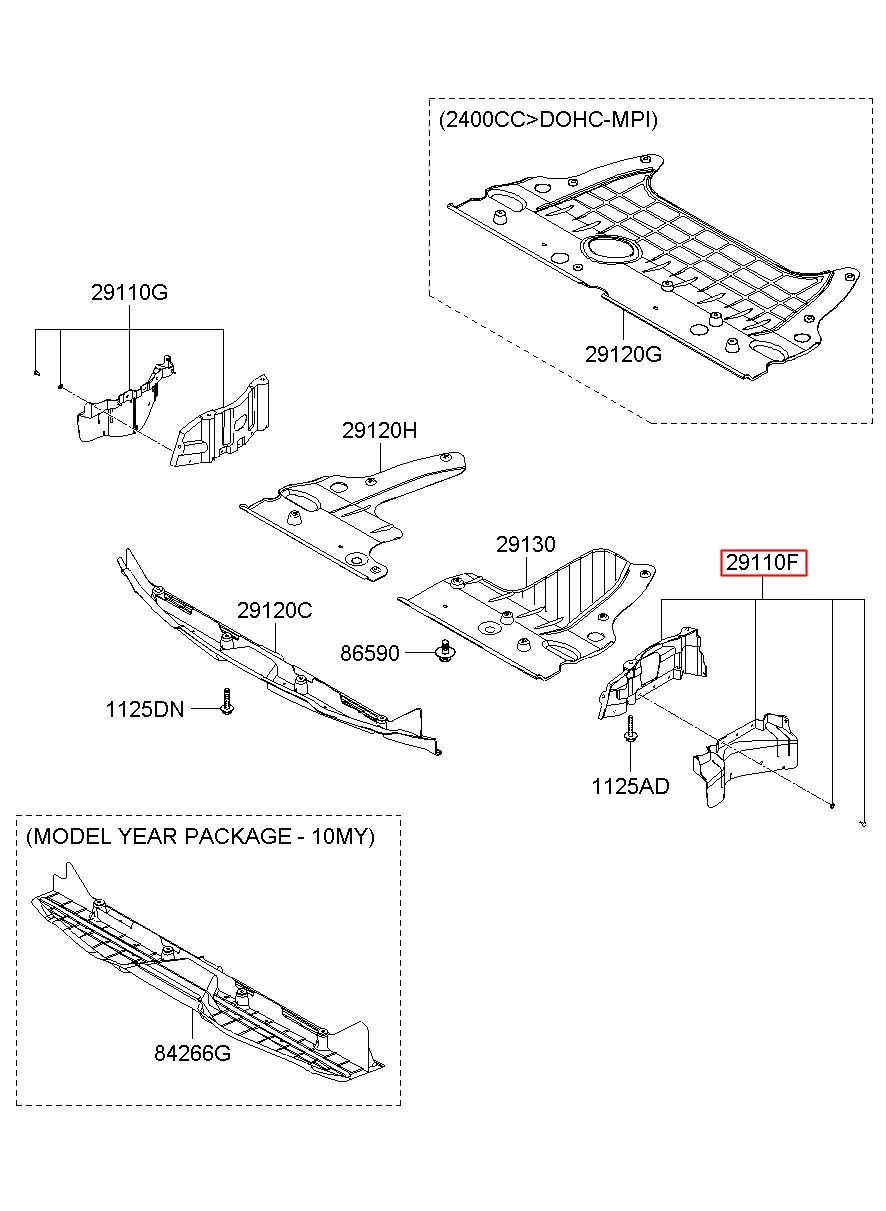 (2400CC>DOHC-MPI)

29120G

29110G

29120H

29130

29110F

29120C

86590

1125DN

1125AD

(MODEL YEAR PACKAGE - 10MY)

84266G