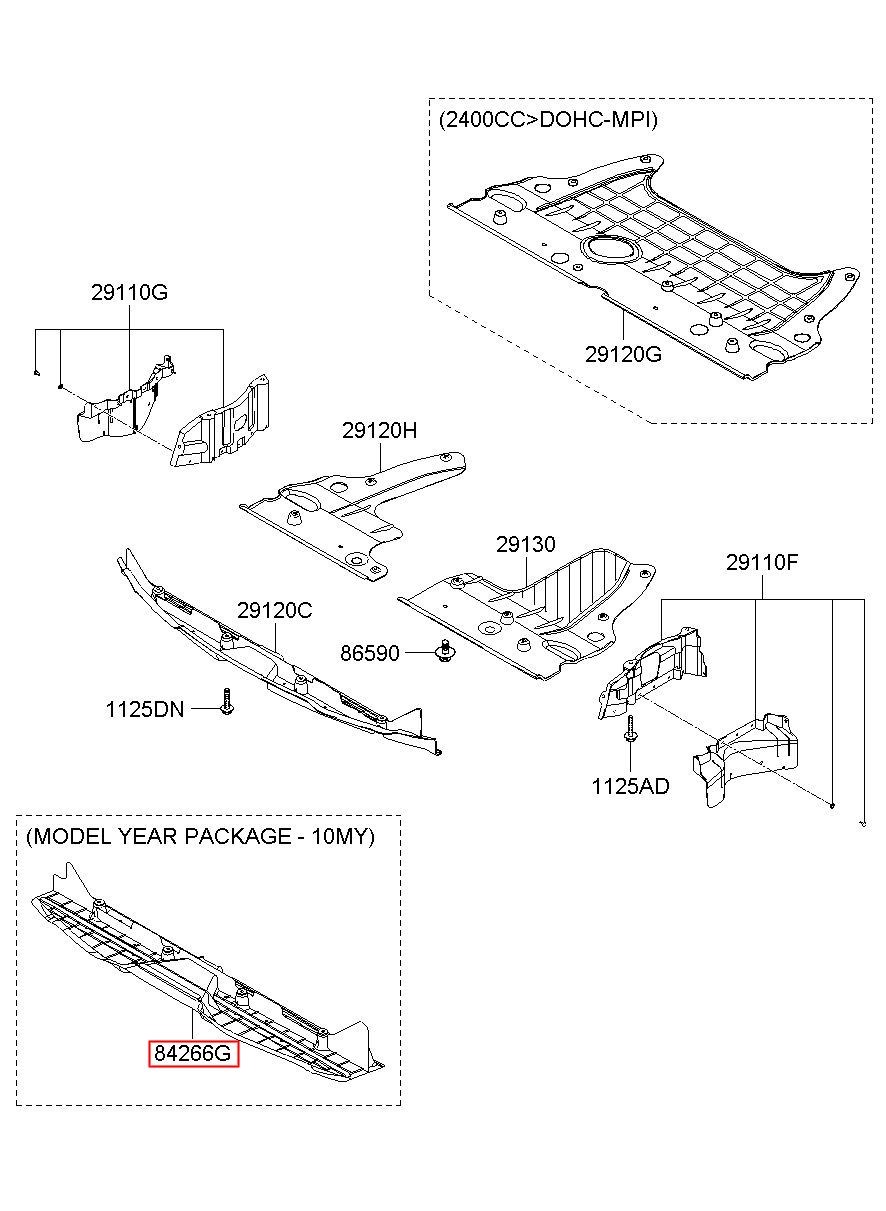 (2400CC>DOHC-MPI)

29120G

29110G

29120H

29130

29110F

29120C

86590

1125DN

1125AD

(MODEL YEAR PACKAGE - 10MY)

84266G