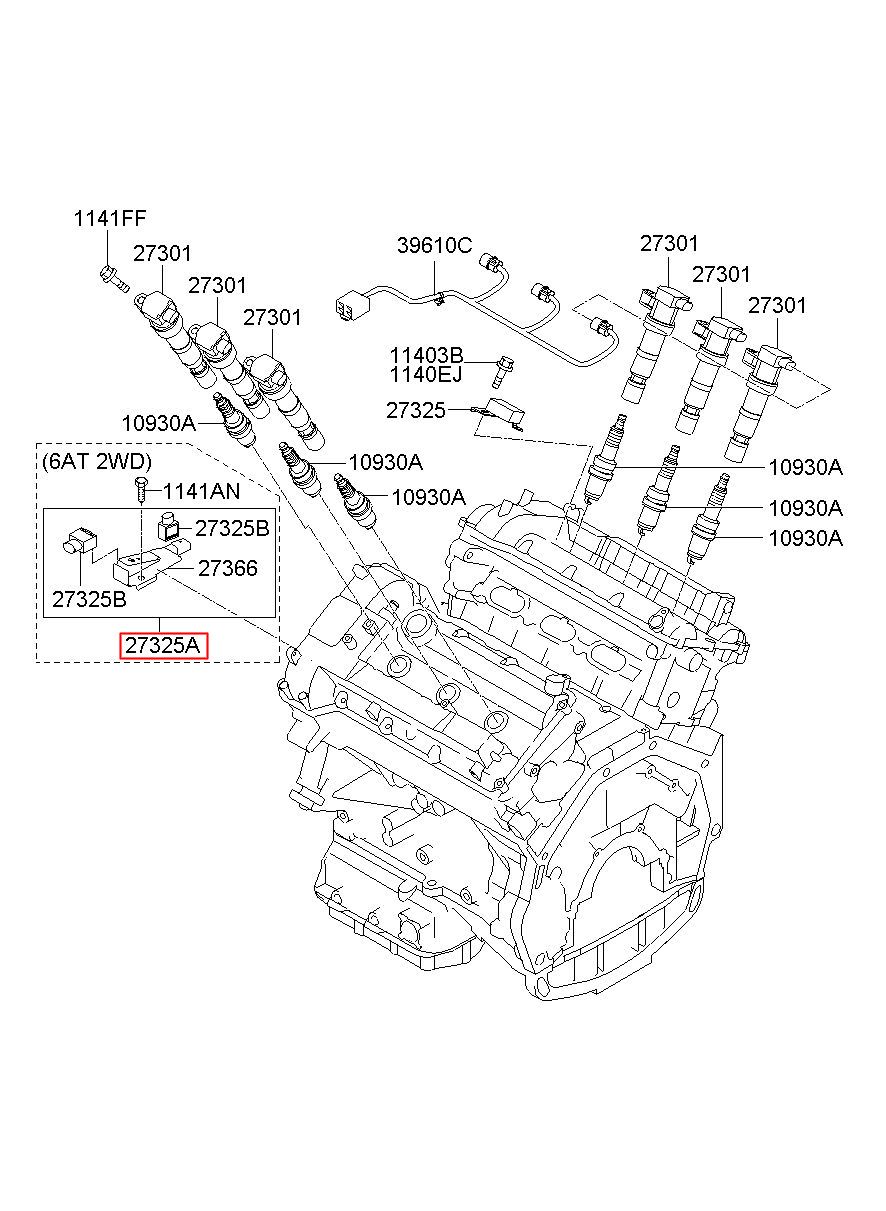 1141FF
27301
27301
27301
39610C
27301
27301
27301
11403B
1140EJ
27325
10930A
10930A
10930A
10930A
10930A
10930A
(6AT 2WD)
1141AN
27325B
27366
27325B
27325A