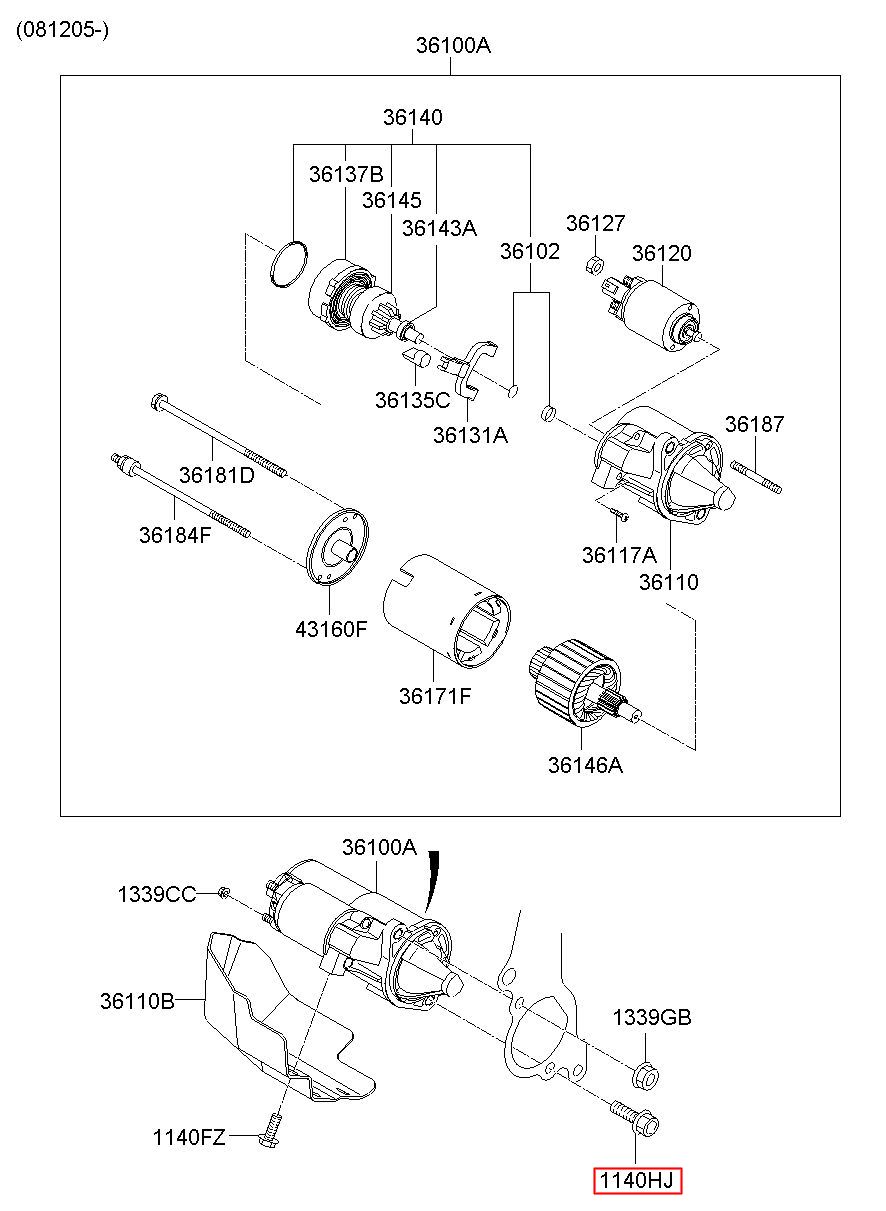 (081205-)

36100A

36140

36137B

36145

36143A

36102

36127

36120

36135C

36131A

36187

36181D

36184F

36117A

36110

43160F

36171F

36146A

36100A

1339CC

36110B

1339GB

1140FZ

1140HJ