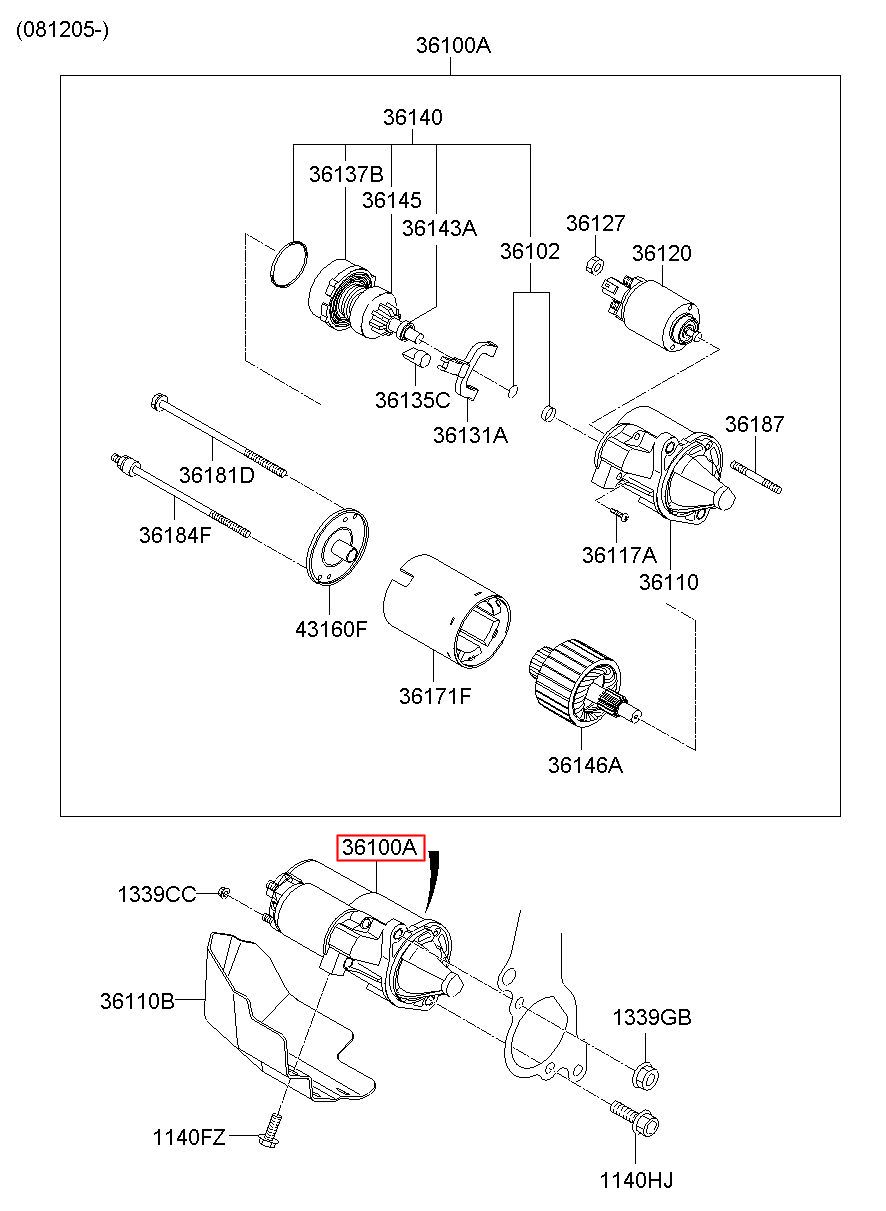 (081205-)

36100A

36140
36137B
36145
36143A
36102
36127
36120
36135C
36131A
36187
36181D
36184F
36117A
36110
43160F
36171F
36146A

36100A
1339CC
36110B
1339GB
1140FZ
1140HJ