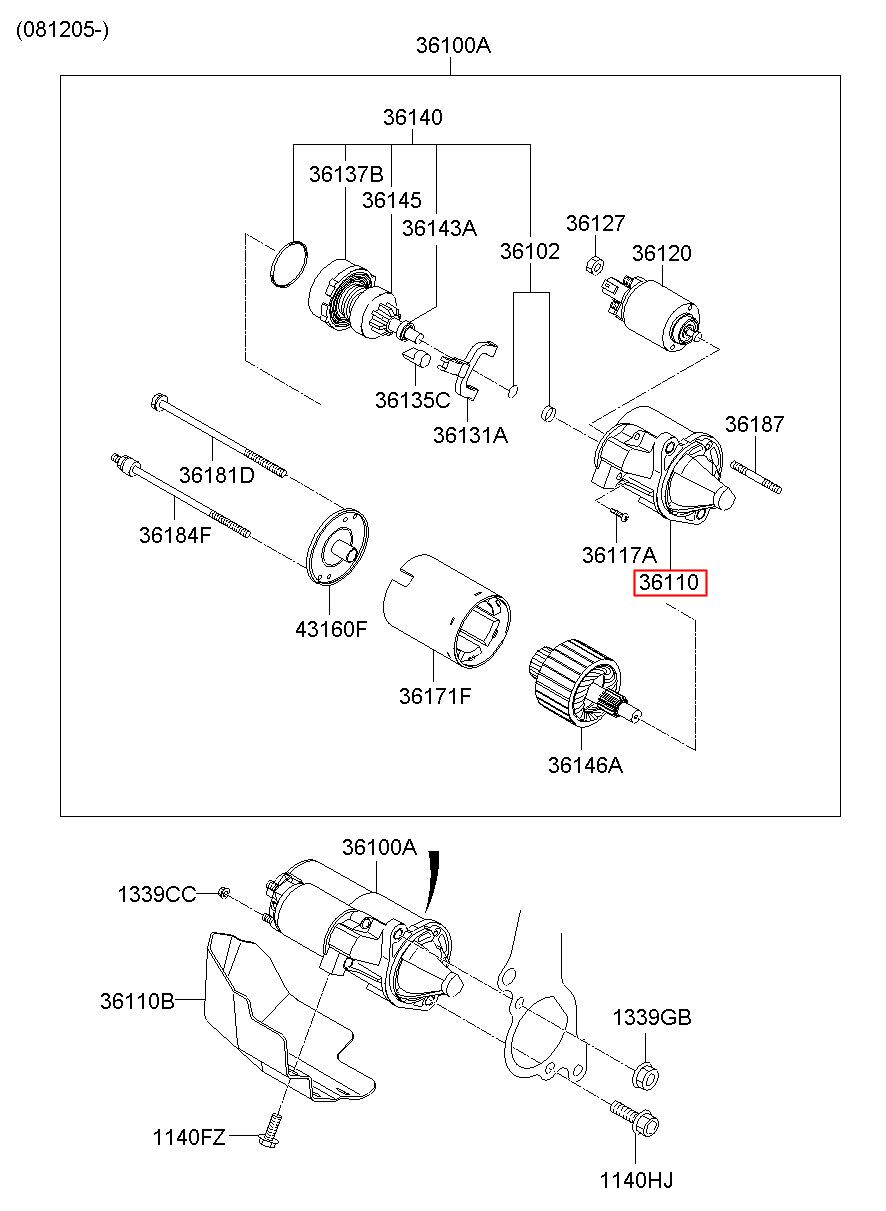 (081205-)

36100A

36140

36137B

36145

36143A

36102

36127

36120

36135C

36131A

36187

36181D

36184F

36117A

36110

43160F

36171F

36146A

36100A

1339CC

36110B

1339GB

1140FZ

1140HJ