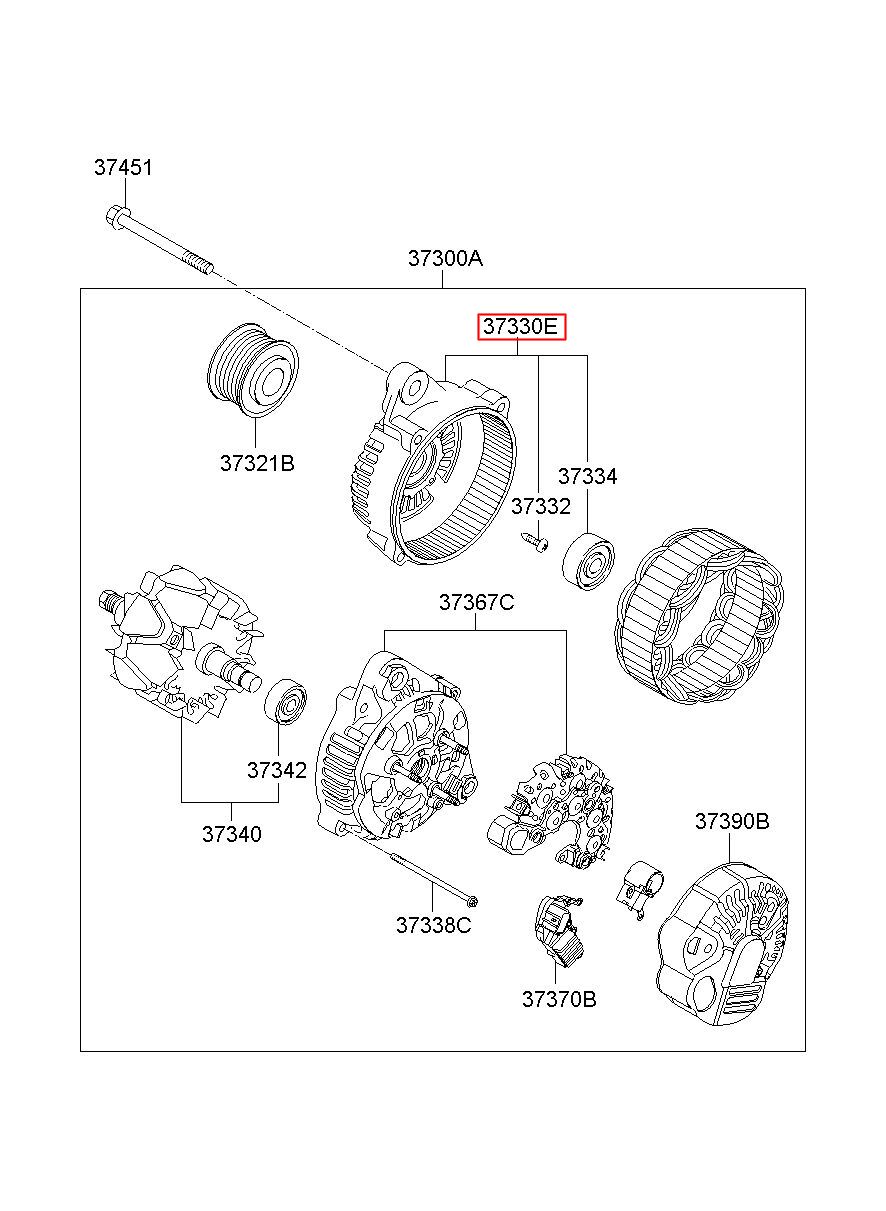 37451

37300A

37330E

37321B

37334

37332

37367C

37342

37340

37390B

37338C

37370B