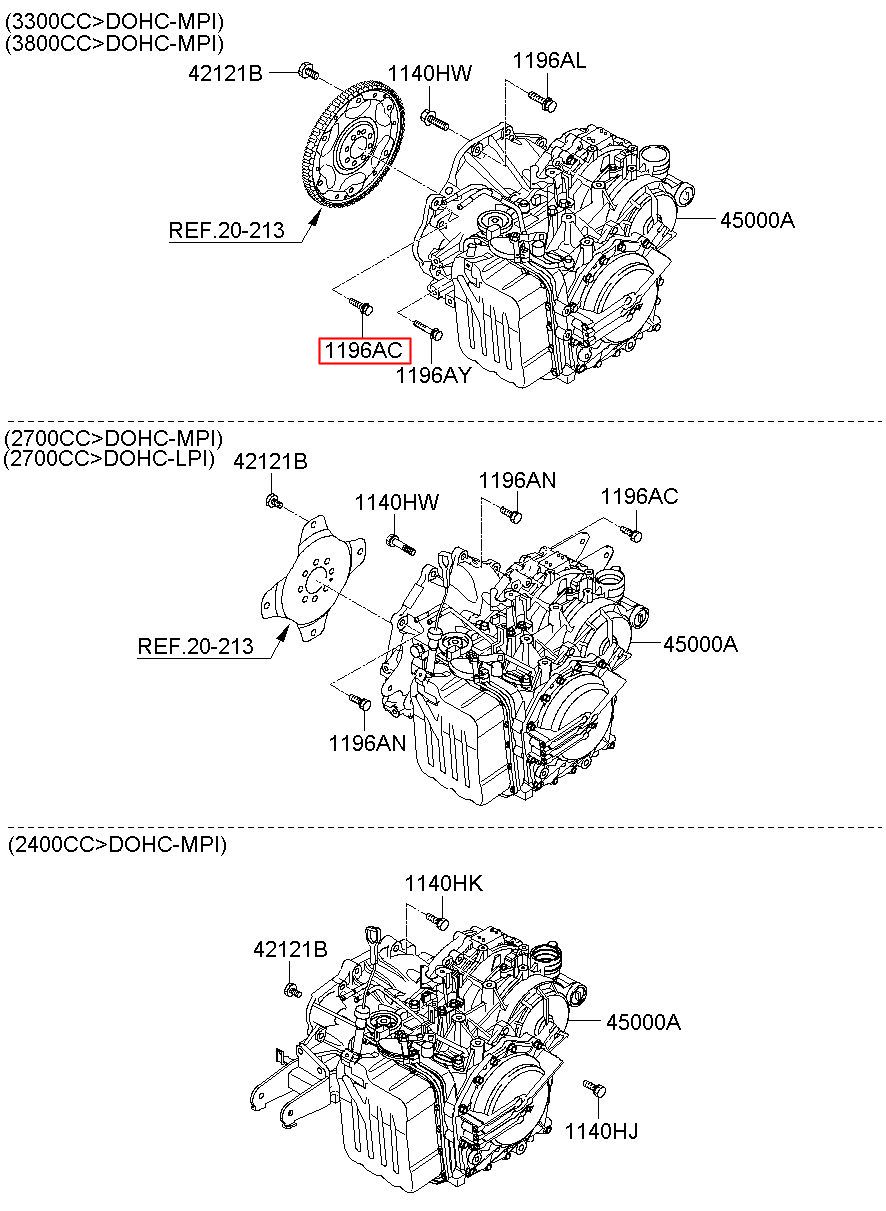 (3300CC>DOHC-MPI)
(3800CC>DOHC-MPI)

42121B
1140HW
1196AL
REF.20-213
45000A
1196AC
1196AY

(2700CC>DOHC-MPI)
(2700CC>DOHC-LPI)

42121B
1140HW
1196AN
1196AC
REF.20-213
45000A
1196AN

(2400CC>DOHC-MPI)

1140HK
42121B
45000A
1140HJ