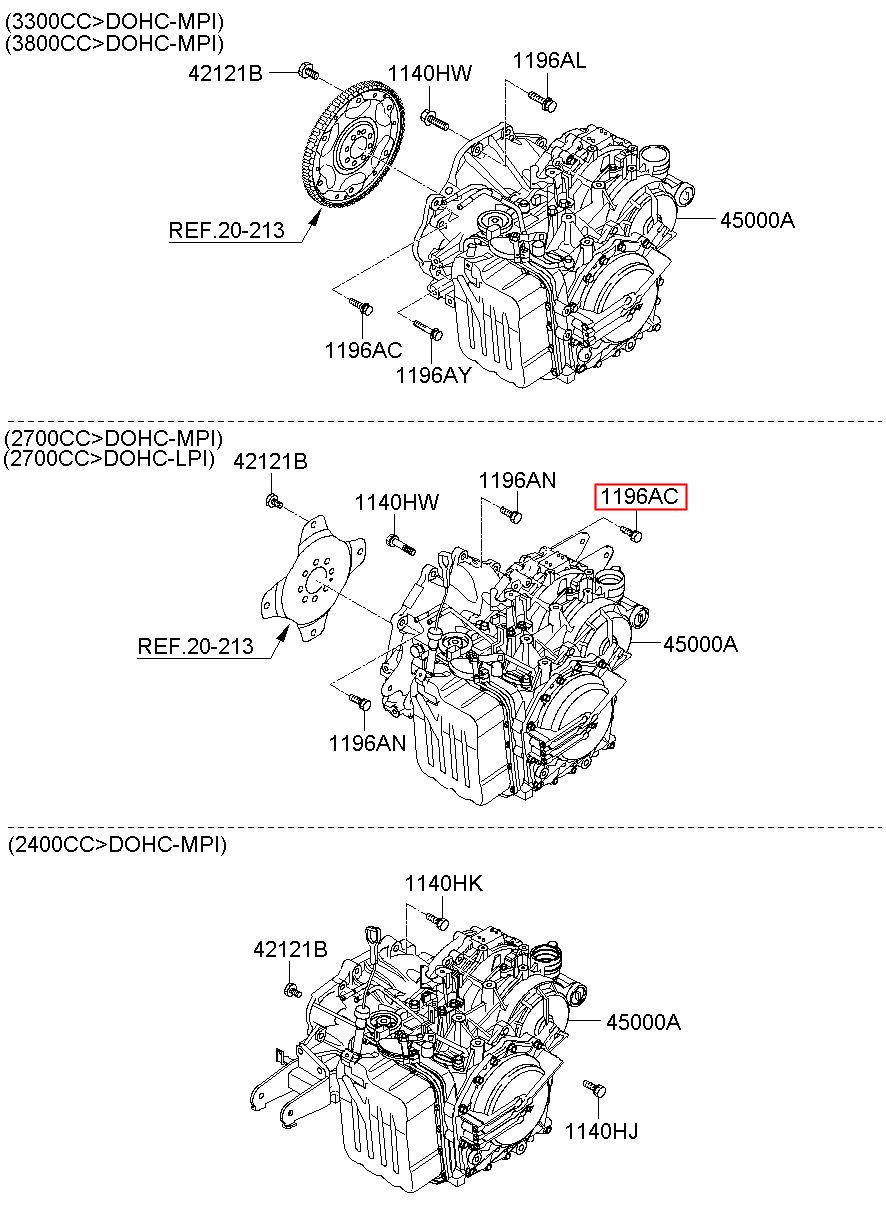 (3300CC>DOHC-MPI)
(3800CC>DOHC-MPI)

42121B
1140HW
1196AL
REF.20-213
45000A
1196AC
1196AY

(2700CC>DOHC-MPI)
(2700CC>DOHC-LPI)

42121B
1140HW
1196AN
1196AC
REF.20-213
45000A
1196AN

(2400CC>DOHC-MPI)

1140HK
42121B
45000A
1140HJ