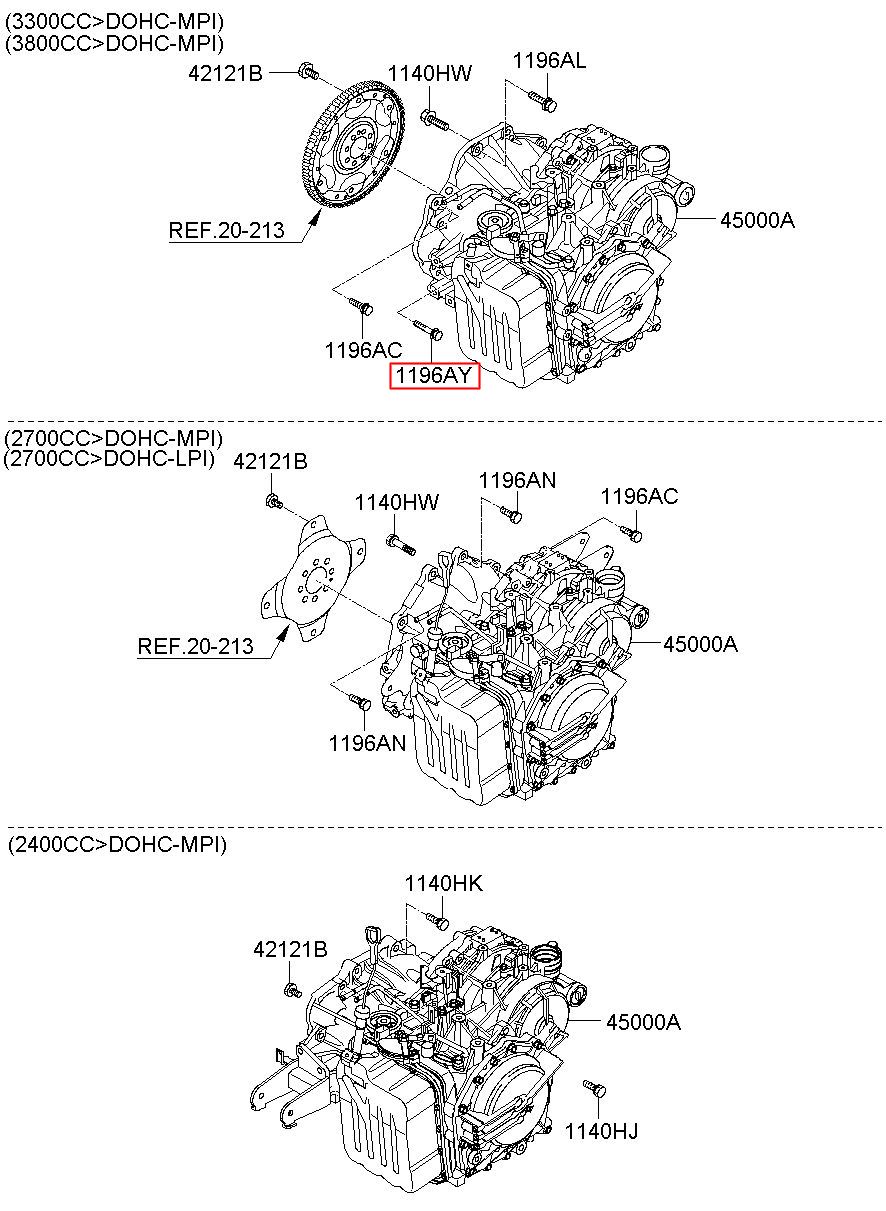 (3300CC>DOHC-MPI)
(3800CC>DOHC-MPI)

42121B
1140HW
1196AL
REF.20-213
45000A
1196AC
1196AY

(2700CC>DOHC-MPI)
(2700CC>DOHC-LPI)

42121B
1140HW
1196AN
1196AC
REF.20-213
45000A
1196AN

(2400CC>DOHC-MPI)

1140HK
42121B
45000A
1140HJ