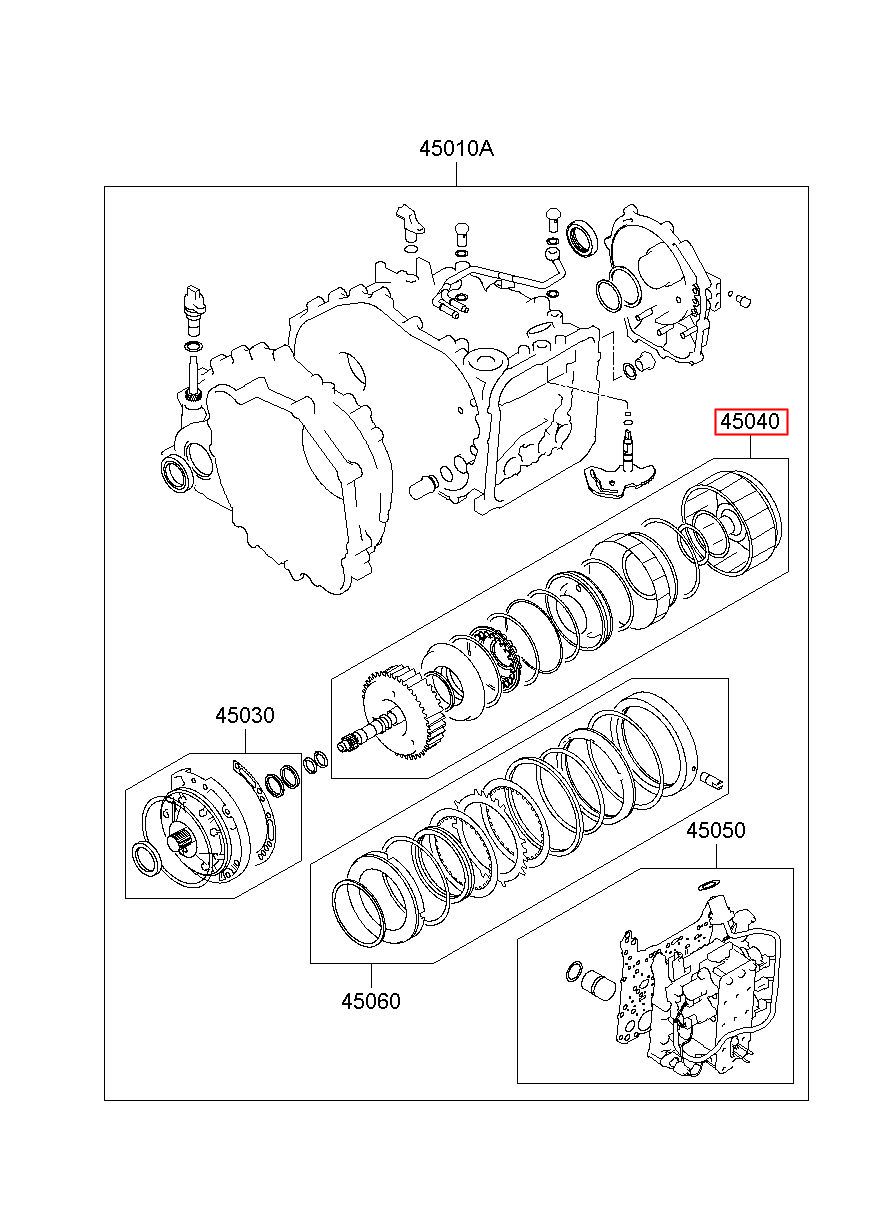 45010A

45040

45030

45050

45060