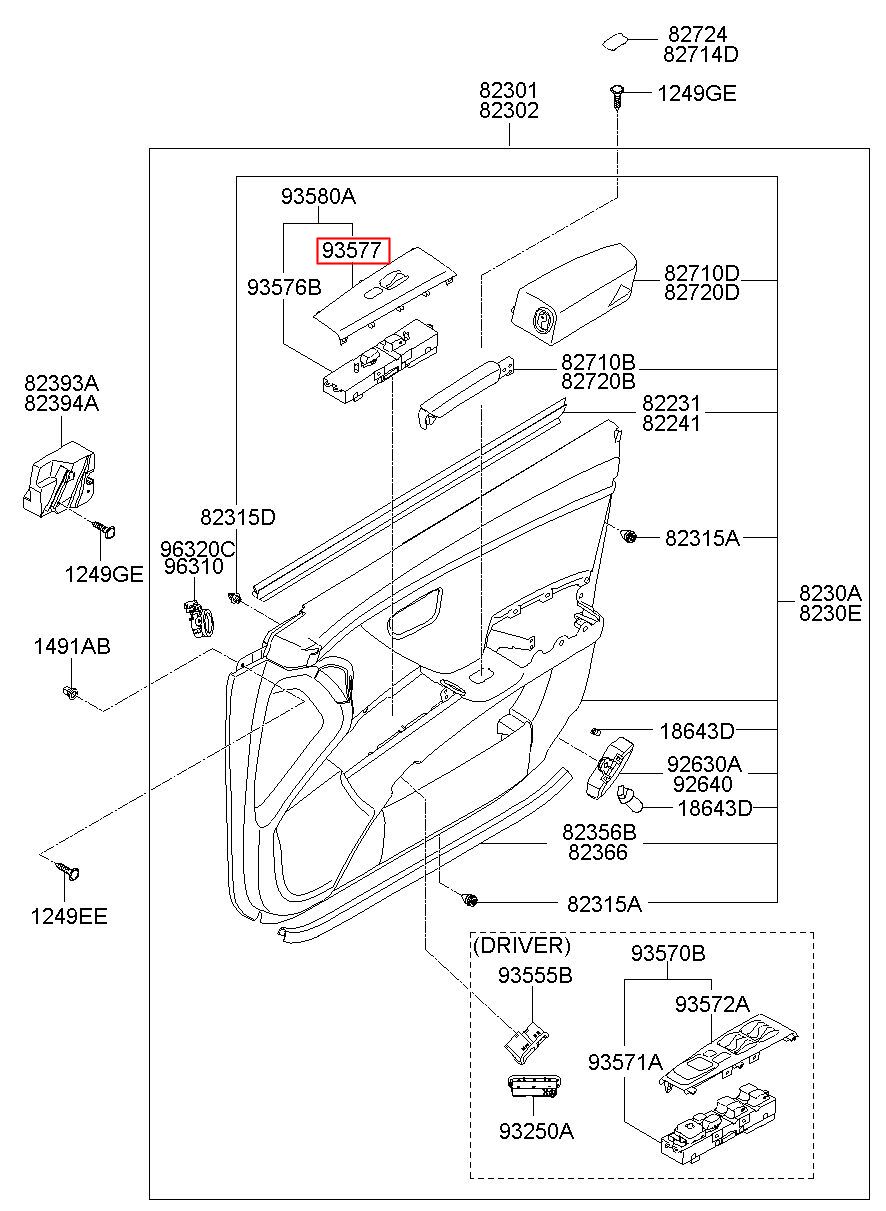 82724
82714D

1249GE

82301
82302

93580A

93577

93576B

82710D
82720D

82710B
82720B

82231
82241

82393A
82394A

1249GE

82315D

96320C
96310

82315A

8230A
8230E

1491AB

18643D

92630A
92640

18643D

82356B
82366

1249EE

82315A

(DRIVER)

93555B

93250A

93570B

93572A

93571A