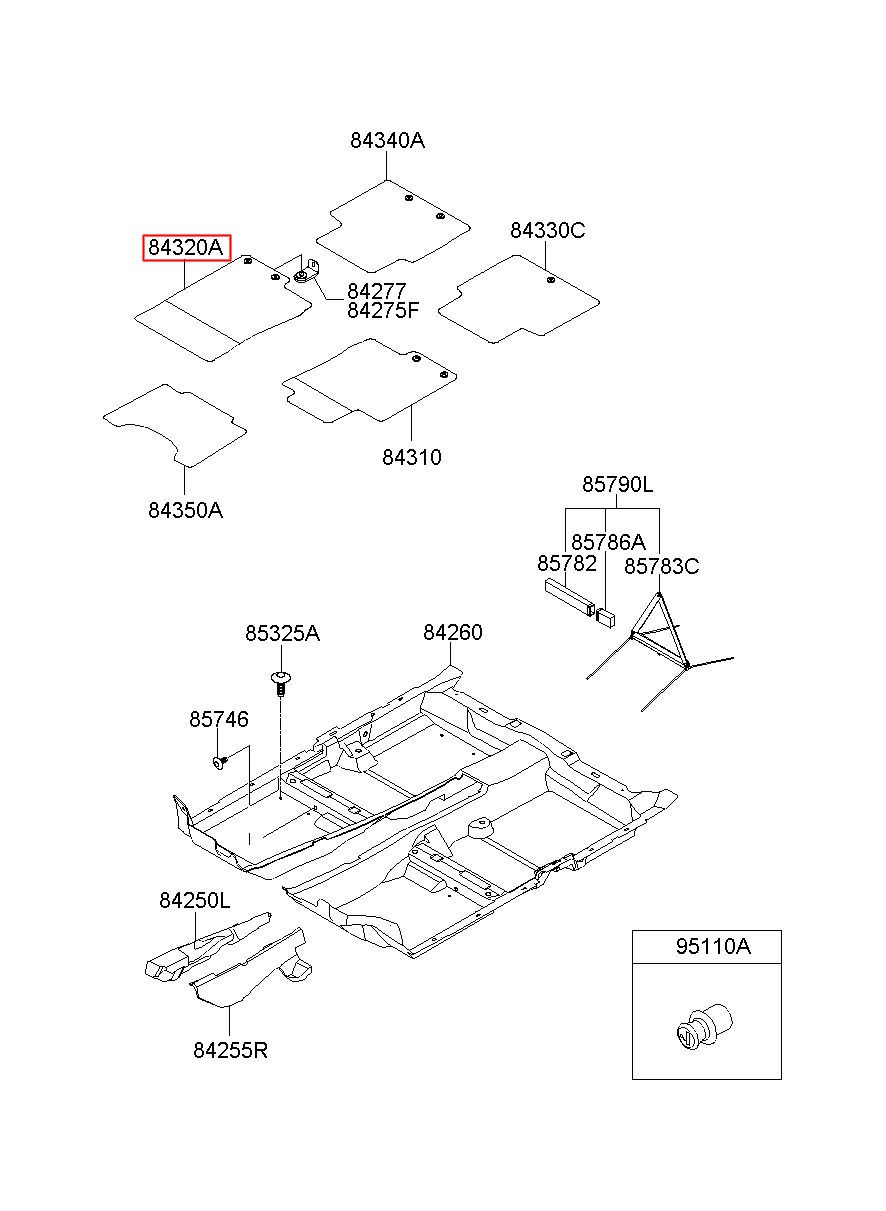 84340A
84320A
84330C
84277
84275F
84310
84350A
85790L
85786A
85782
85783C
85325A
84260
85746
84250L
84255R
95110A