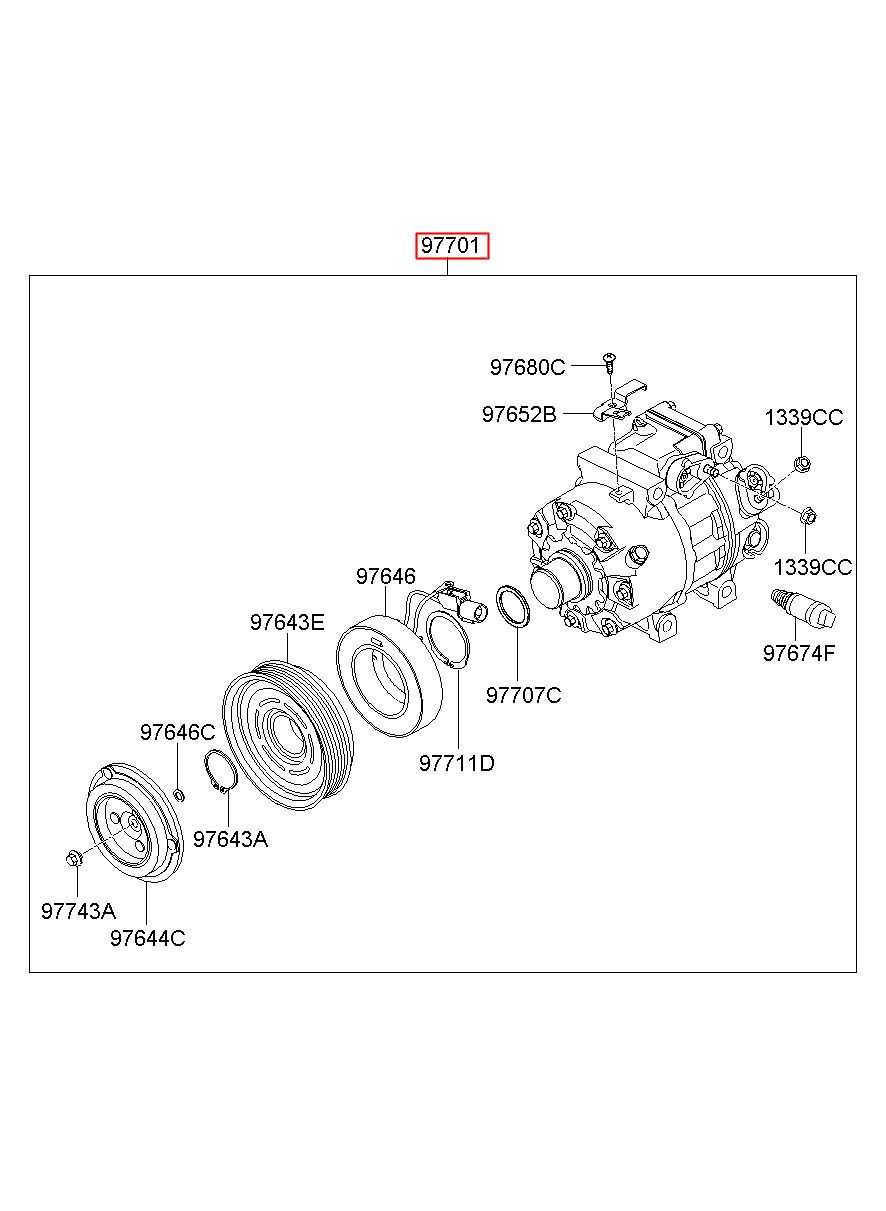 97701

97680C
97652B
1339CC
1339CC
97674F
97646
97643E
97707C
97711D
97646C
97643A
97743A
97644C