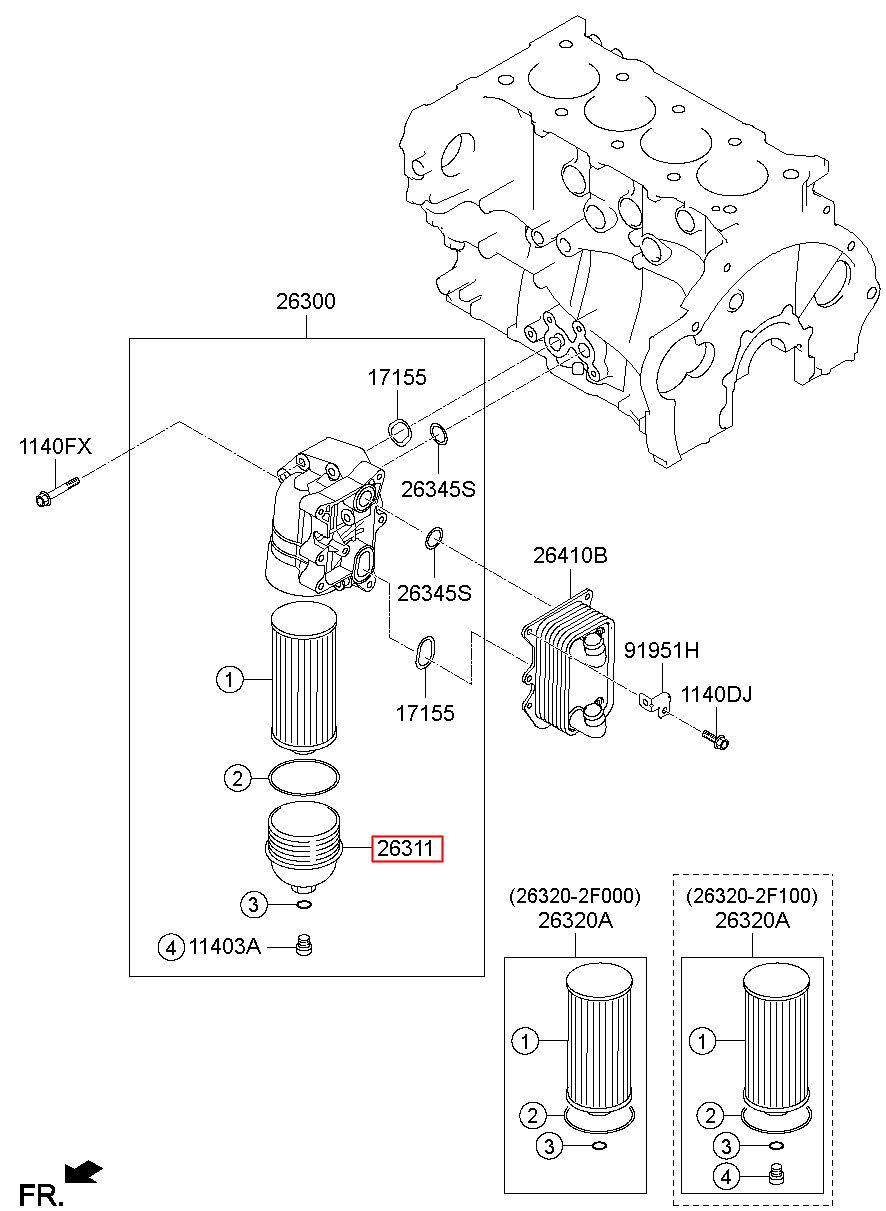 26300

17155

1140FX

26345S

26345S

26410B

91951H

1140DJ

17155

1

2

26311

3

4 11403A

(26320-2F000)
26320A

1

2

3

(26320-2F100)
26320A

1

2

3

4

FR.