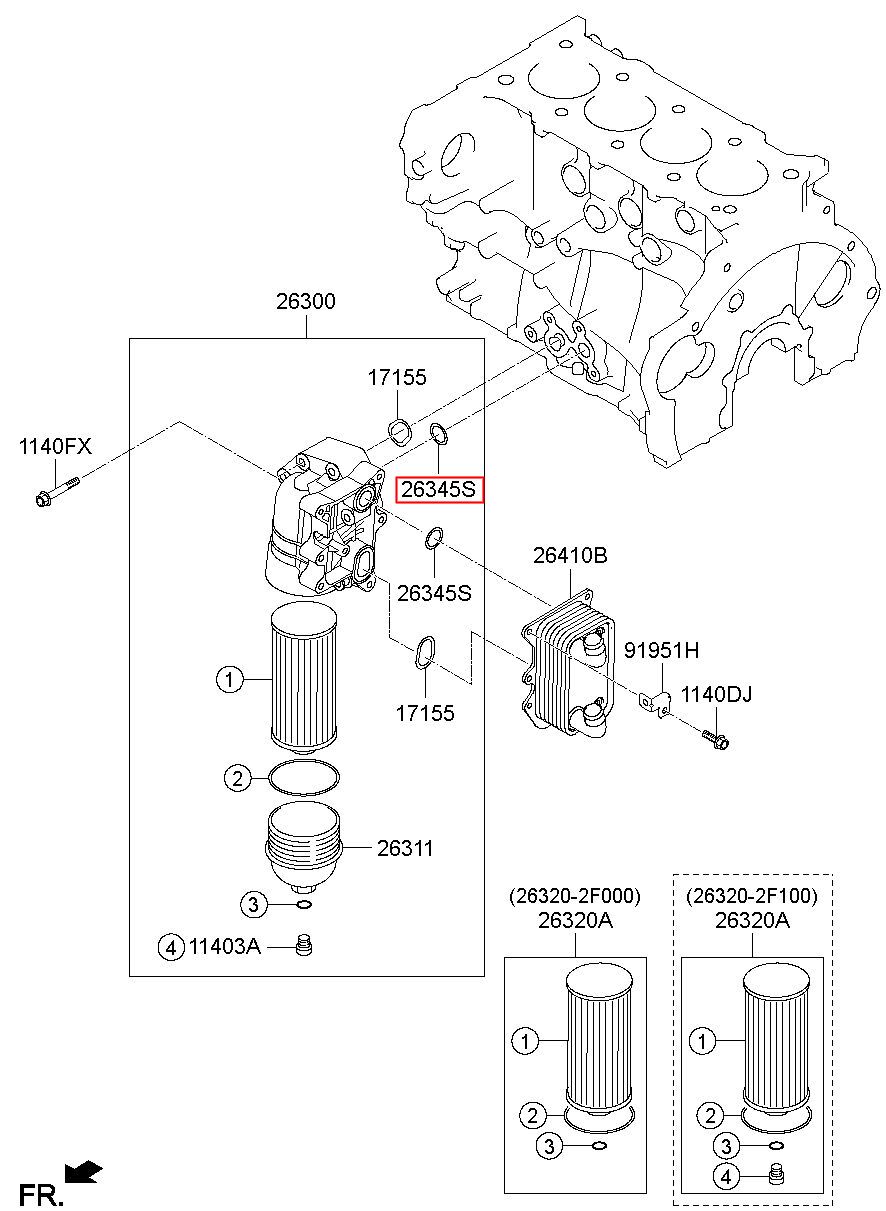 26300

17155

1140FX

26345S

26345S

26410B

91951H

1140DJ

17155

1

2

26311

3

4 11403A

(26320-2F000)
26320A

1

2

3

(26320-2F100)
26320A

1

2

3

4

FR.