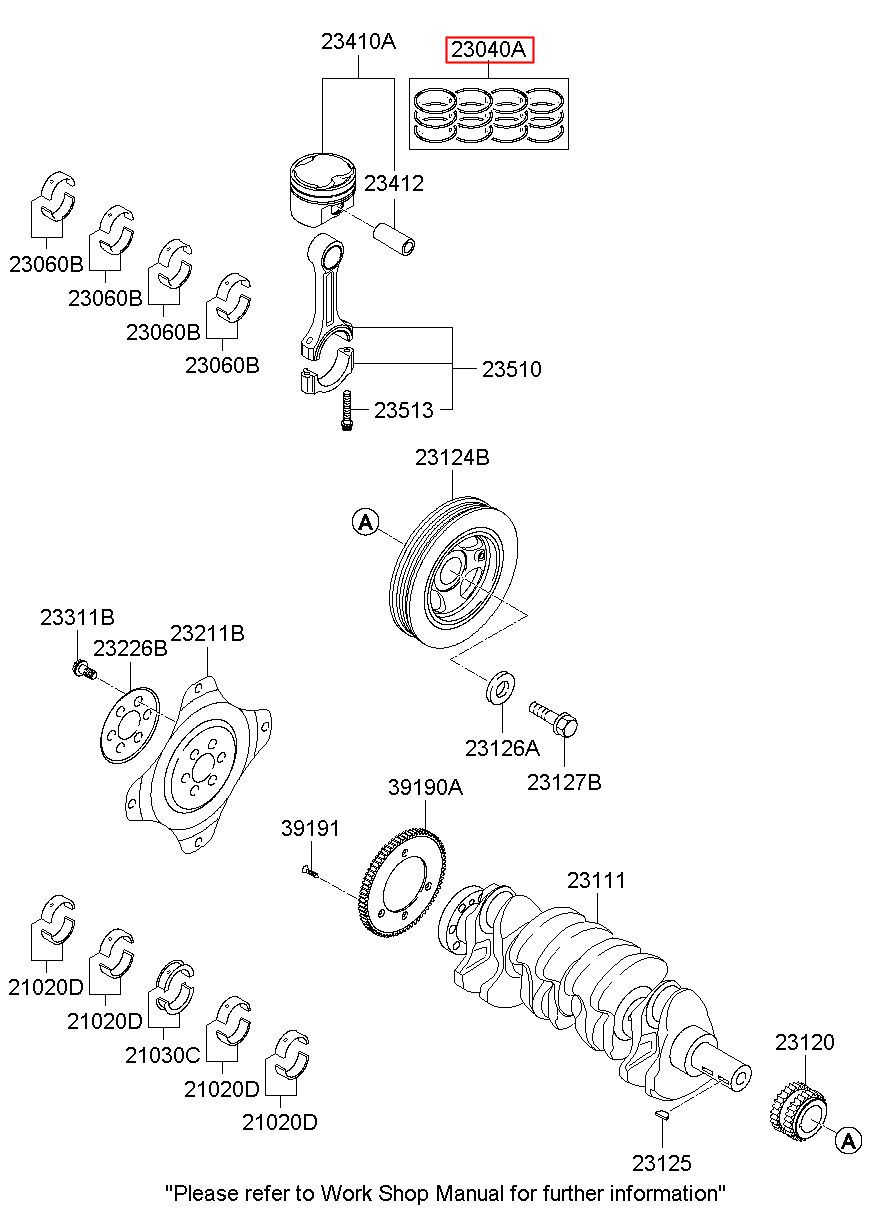 23410A
23040A
23412
23060B
23060B
23060B
23060B
23510
23513
23124B
A
23311B
23226B
23211B
23126A
23127B
39190A
39191
23111
21020D
21020D
21030C
21020D
21020D
23120
A
23125
"Please refer to Work Shop Manual for further information"