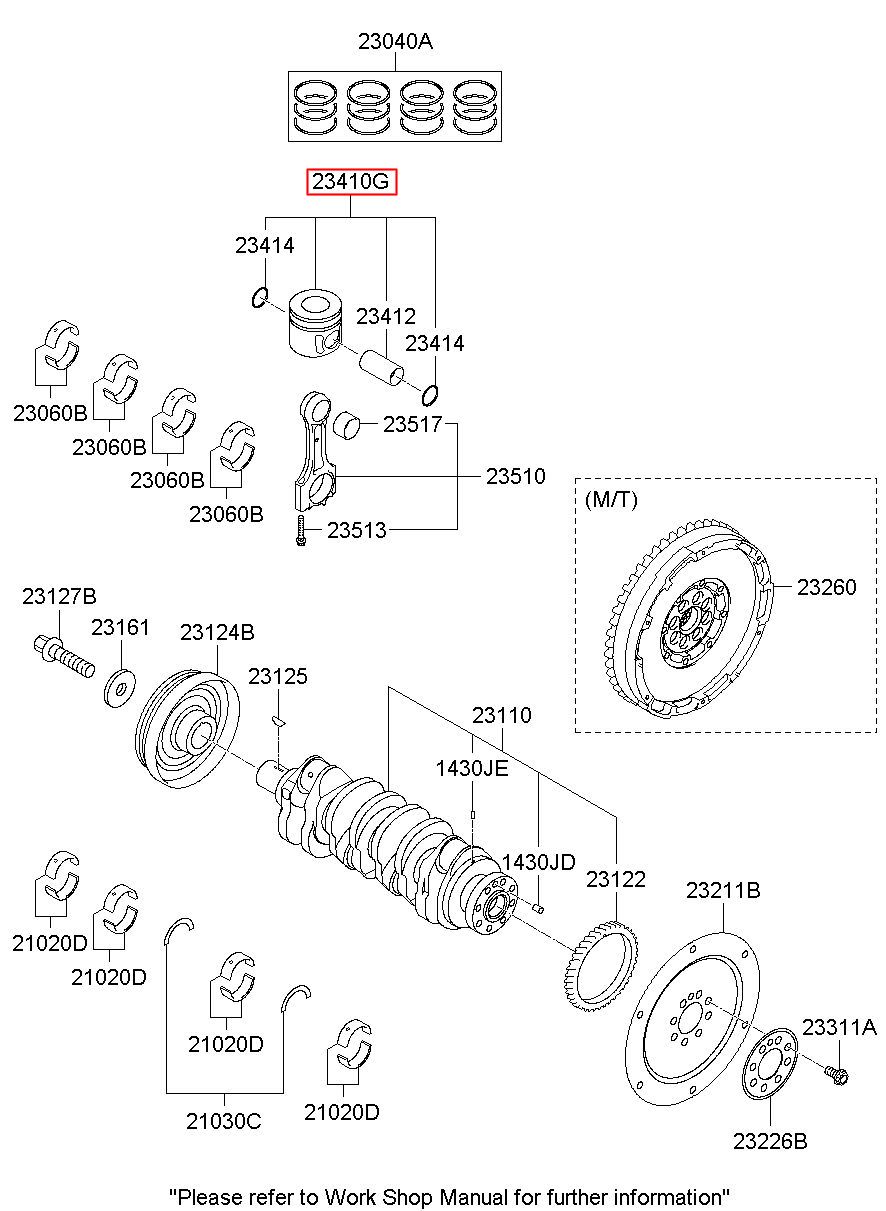 23040A

23410G

23414

23412

23414

23060B

23060B

23060B

23060B

23517

23510

23513

(M/T)

23260

23127B

23161

23124B

23125

23110

1430JE

1430JD

23122

23211B

21020D

21020D

21020D

21030C

21020D

23311A

23226B

"Please refer to Work Shop Manual for further information"