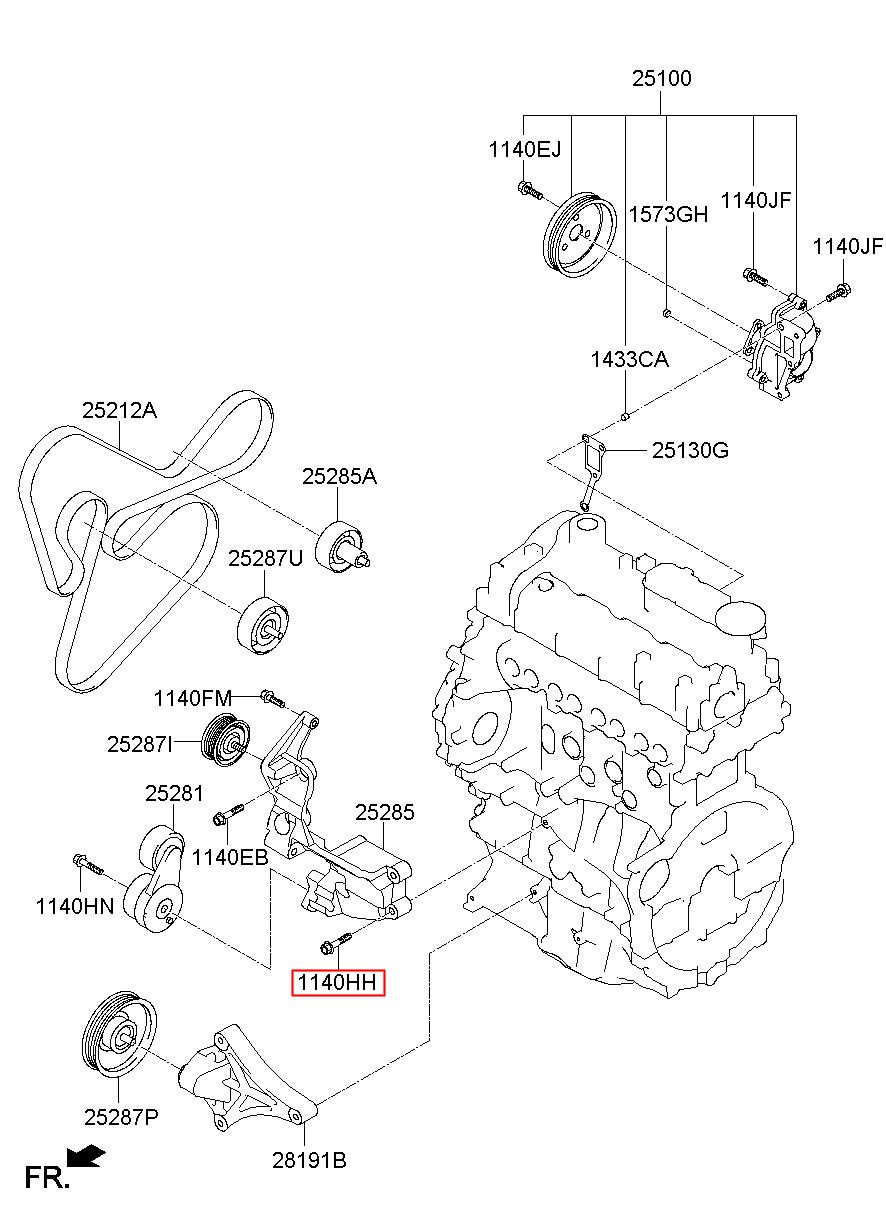 25100
1140EJ
1573GH
1140JF
1140JF
1433CA
25130G
25212A
25285A
25287U
1140FM
25287I
25281
25285
1140EB
1140HN
1140HH
25287P
28191B
FR.