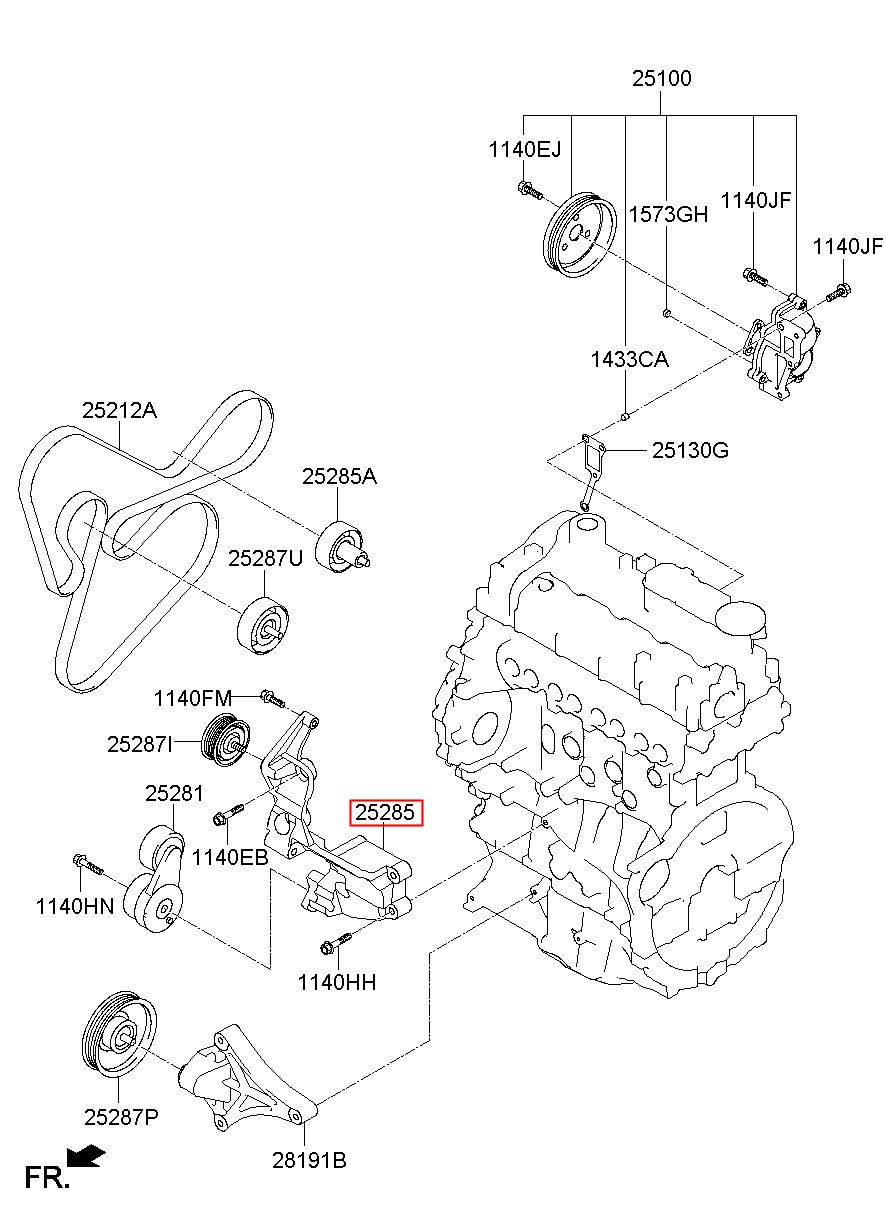 25100
1140EJ
1573GH
1140JF
1140JF
1433CA
25130G
25212A
25285A
25287U
1140FM
25287I
25281
25285
1140EB
1140HN
1140HH
25287P
28191B
FR.