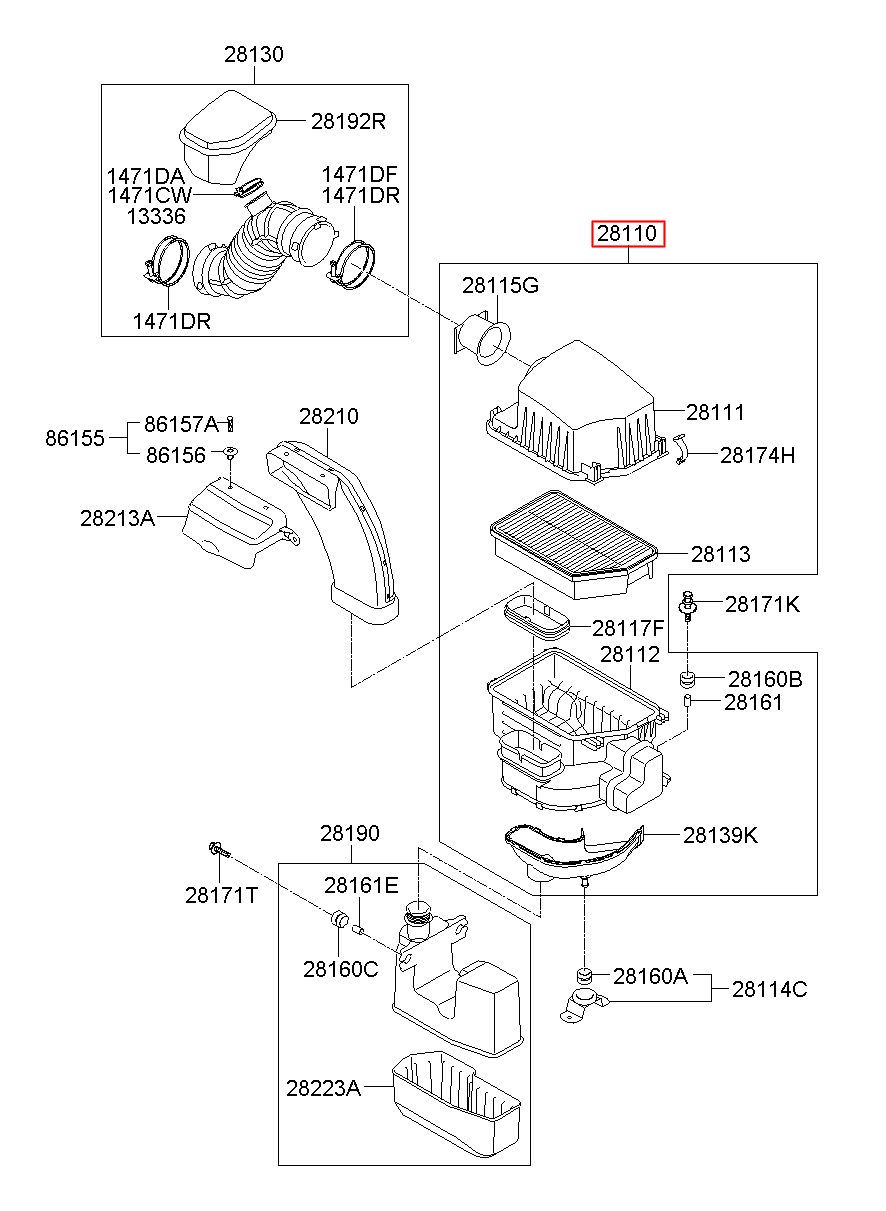 28130
28192R
1471DA
1471CW
13336
1471DF
1471DR
1471DR
28110
28115G
28111
28174H
86155
86157A
86156
28210
28213A
28113
28171K
28117F
28112
28160B
28161
28139K
28190
28171T
28161E
28160C
28160A
28114C
28223A