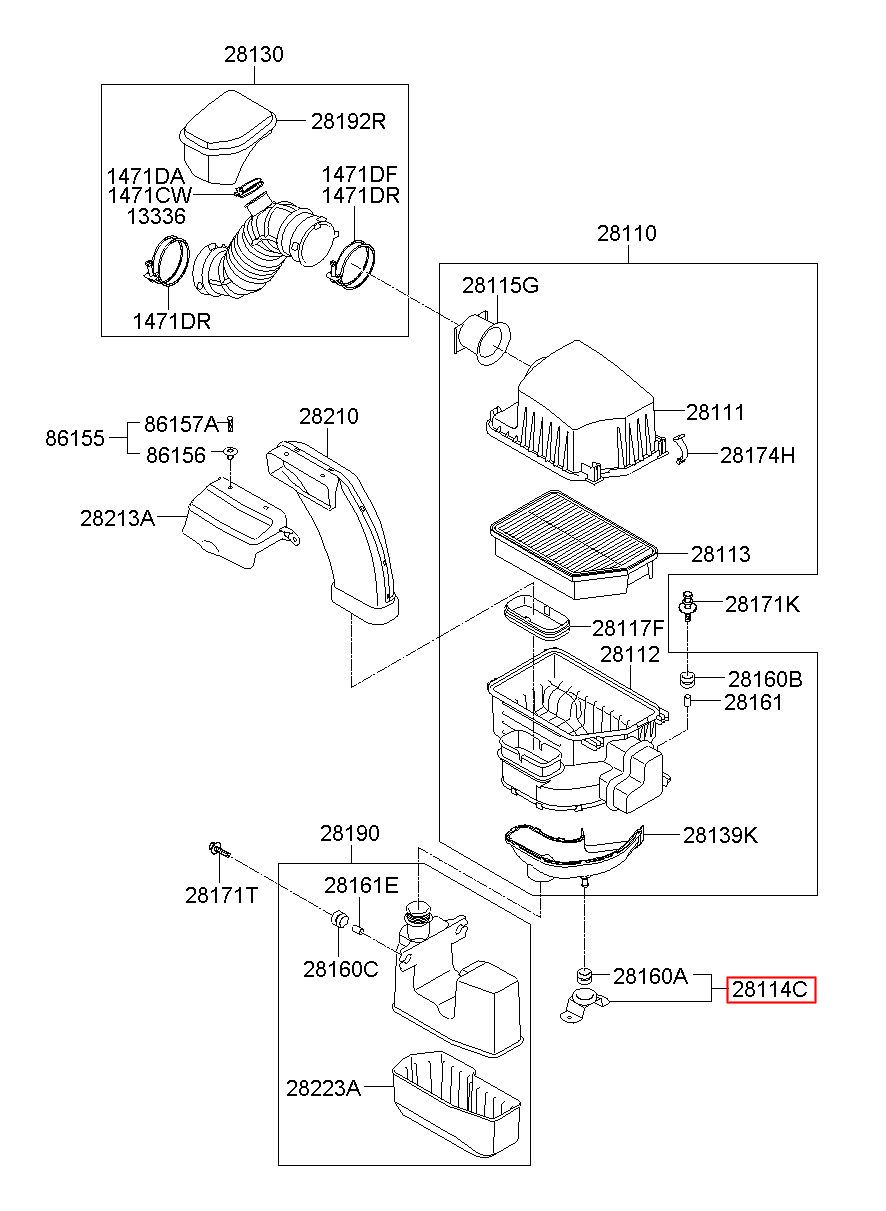 28130

28192R

1471DA
1471CW
13336

1471DF
1471DR

1471DR

28110

28115G

28111

28174H

86155

86157A

86156

28210

28213A

28113

28171K

28117F

28112

28160B

28161

28139K

28190

28171T

28161E

28160C

28160A

28114C

28223A