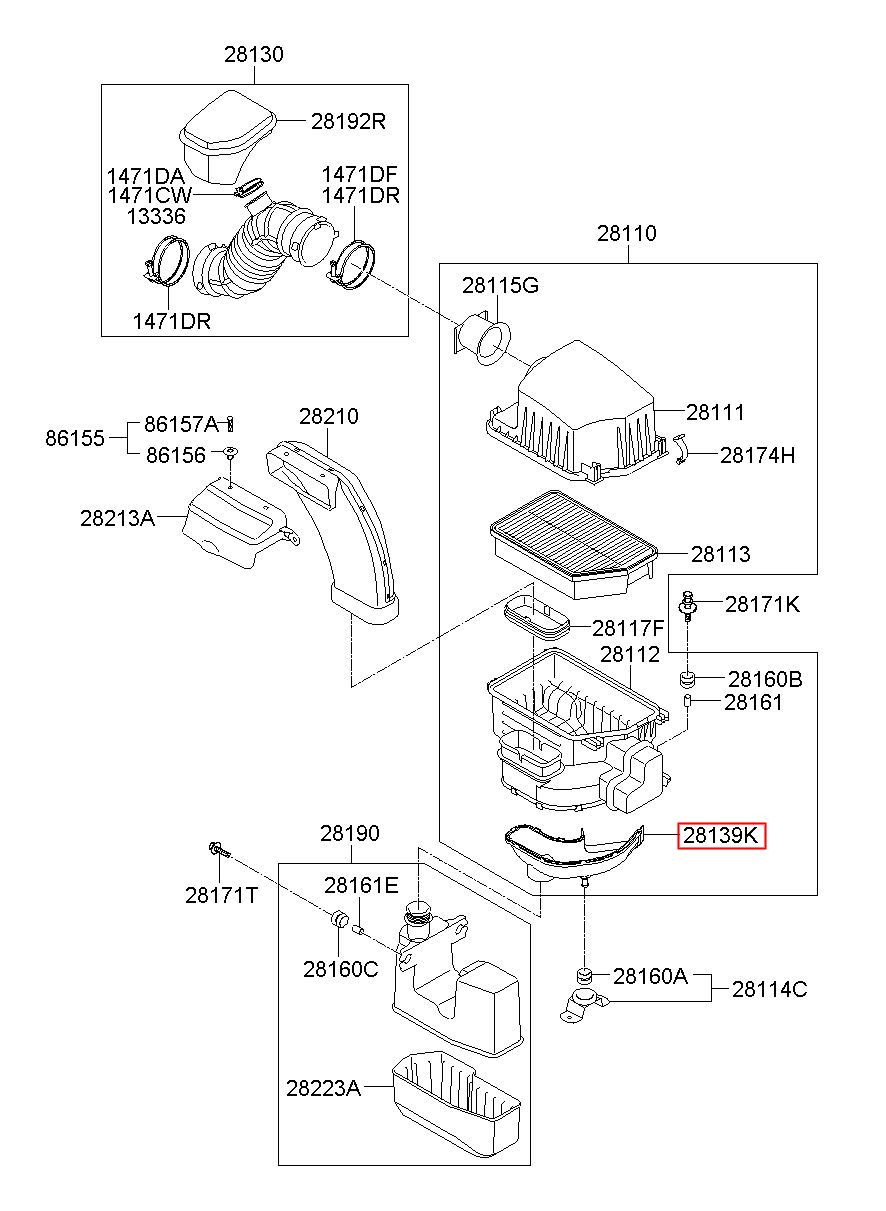 28130
28192R
1471DA
1471CW
13336
1471DF
1471DR
1471DR
28110
28115G
28111
28174H
86155
86157A
86156
28210
28213A
28113
28171K
28117F
28112
28160B
28161
28139K
28190
28171T
28161E
28160C
28160A
28114C
28223A