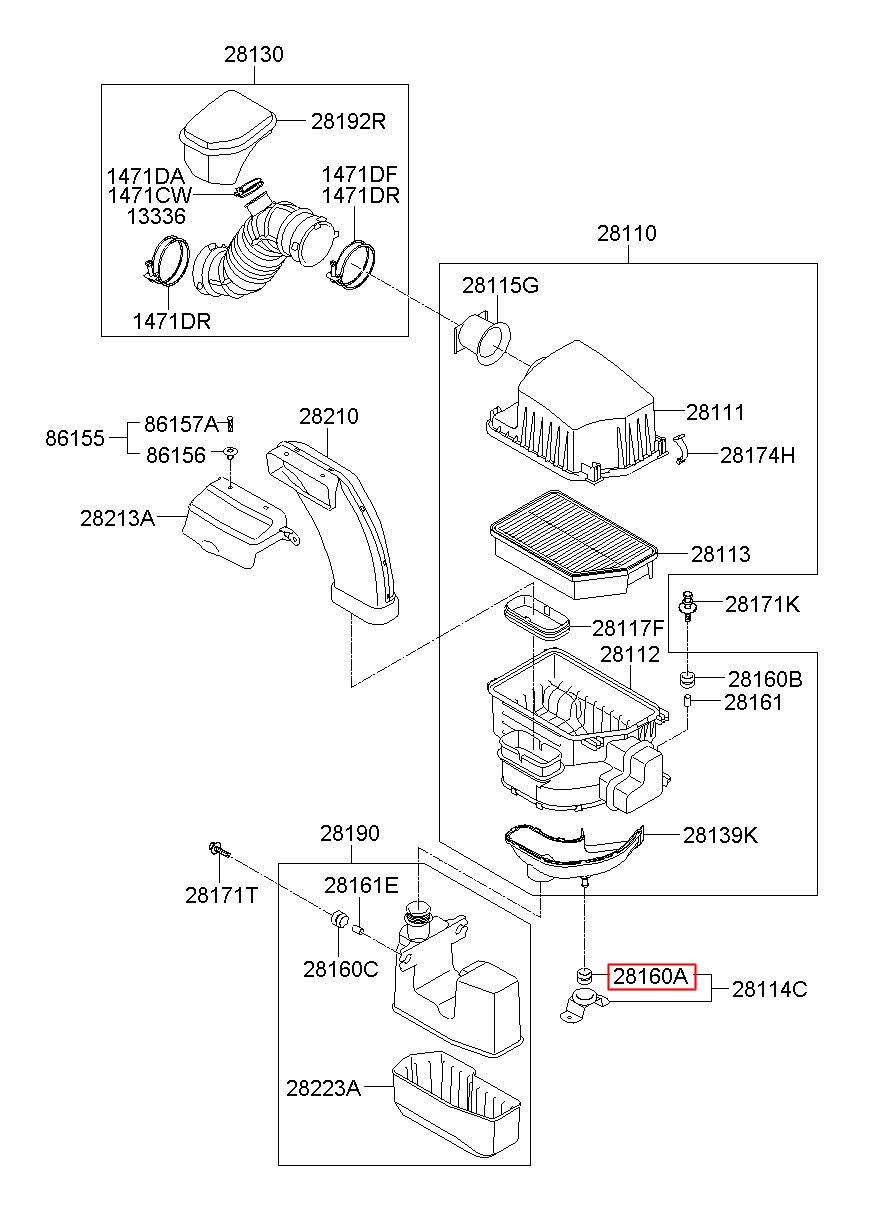 28130
28192R
1471DA
1471CW
13336
1471DF
1471DR
1471DR
28110
28115G
28111
28174H
86155
86157A
86156
28210
28213A
28113
28171K
28117F
28112
28160B
28161
28139K
28190
28171T
28161E
28160C
28160A
28114C
28223A