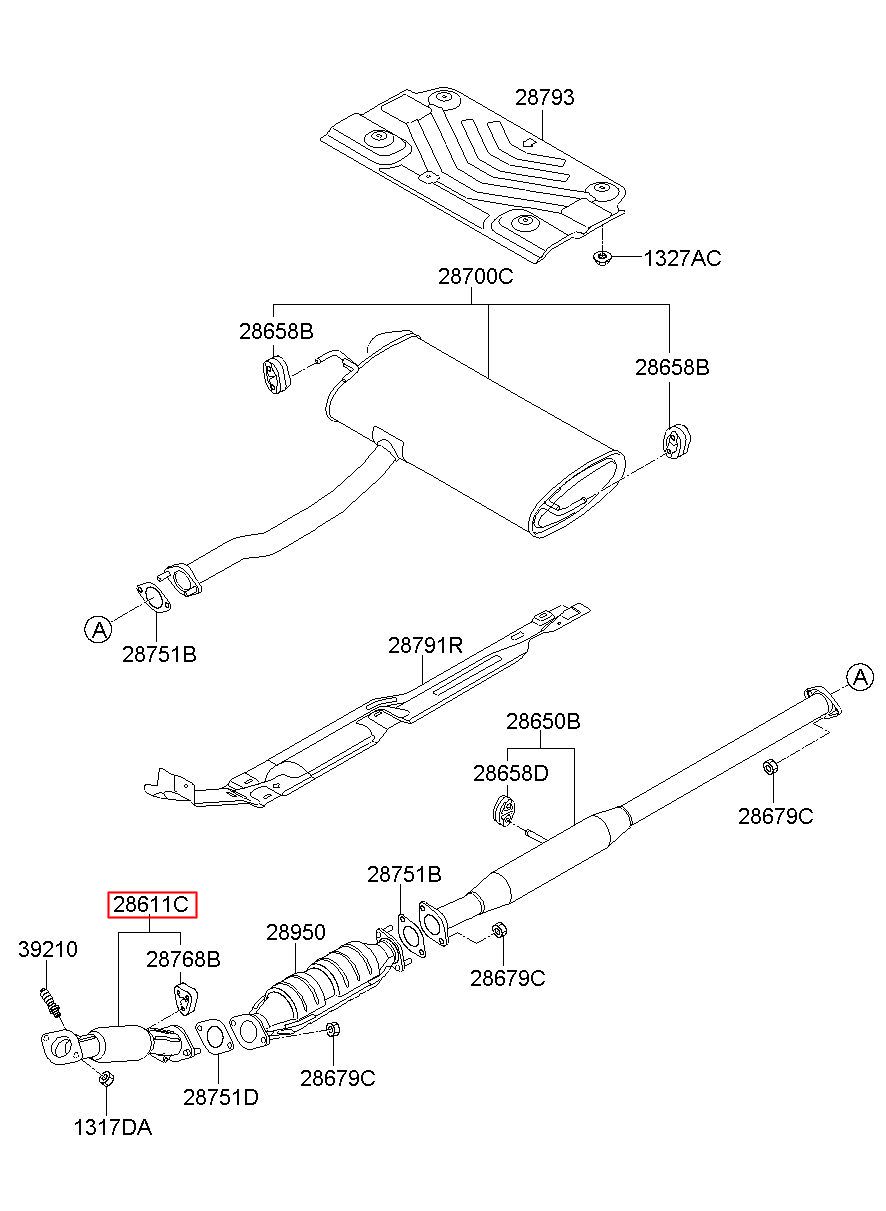 28793
1327AC
28700C
28658B
28658B
A
28751B
28791R
A
28650B
28658D
28679C
28751B
28611C
28950
39210
28768B
28679C
28679C
28751D
1317DA