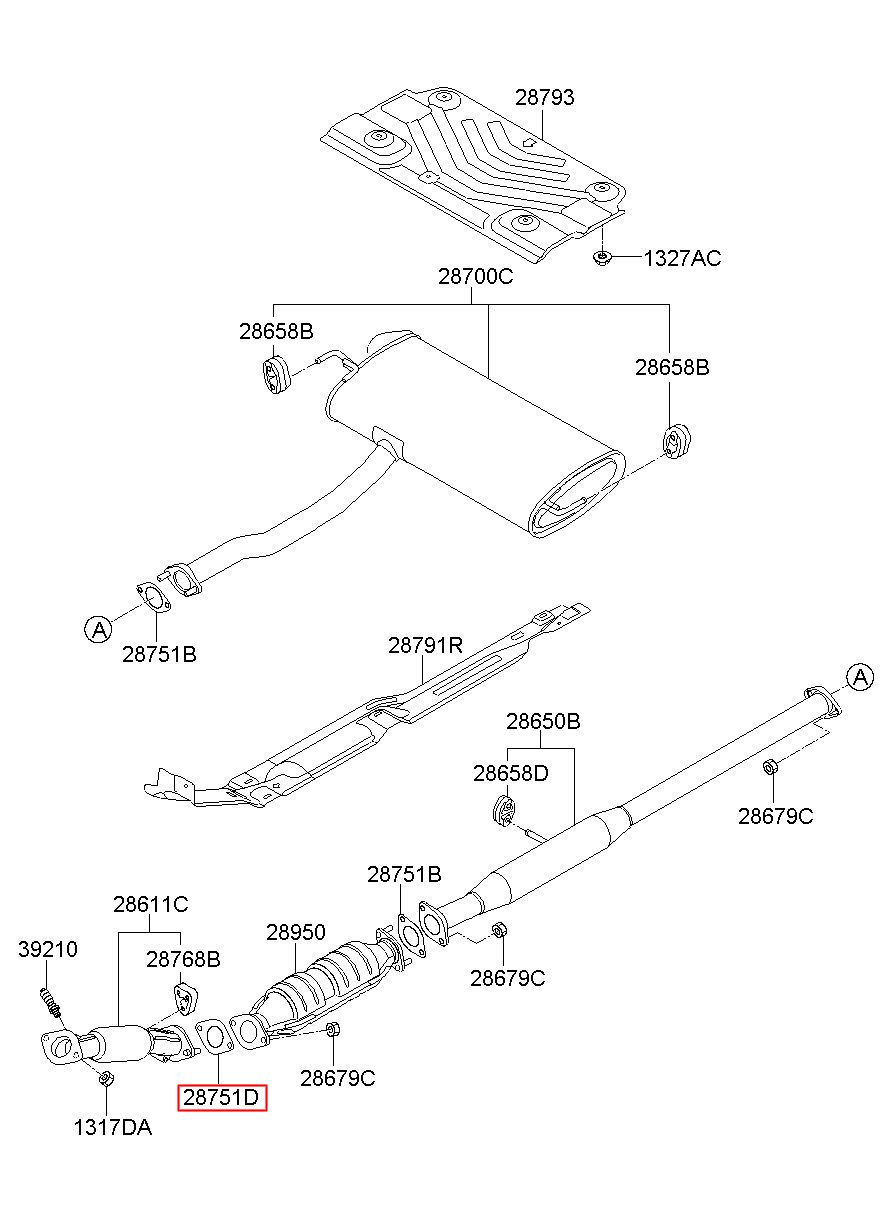 28793
1327AC
28700C
28658B
28658B
A
28751B
28791R
A
28650B
28658D
28679C
28751B
28611C
28950
39210
28768B
28679C
28679C
28751D
1317DA